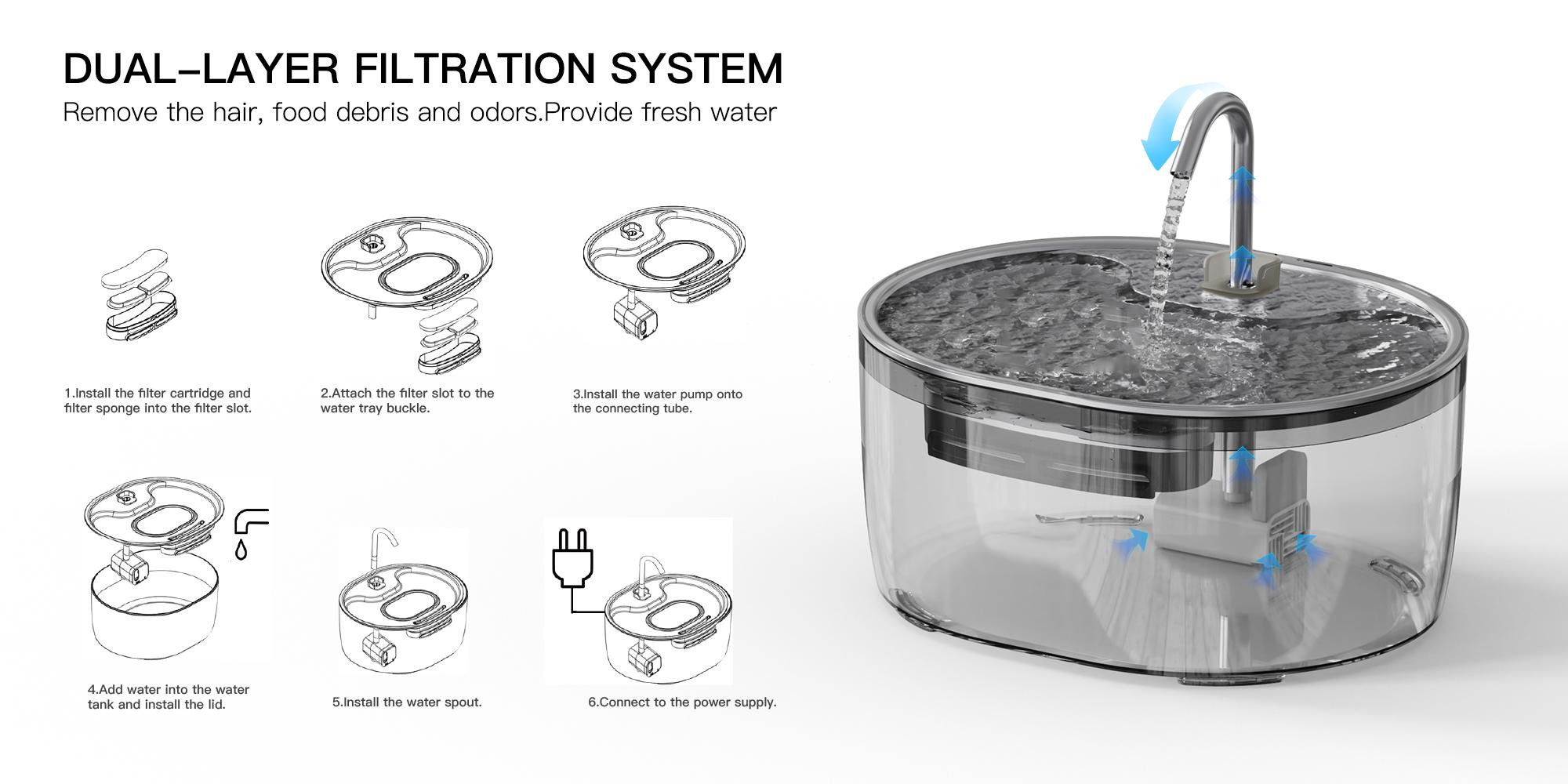 DUAL-LAYER FILTRATION SYSTEM

Remove the hair, food debris and odors.Provide fresh water

1.Install the filter cartridge and filter sponge into the filter slot.

2.Attach the filter slot to the water tray buckle.

3.Install the water pump onto the connecting tube.

4.Add water into the water tank and install the lid.

5.Install the water spout.

6.Connect to the power supply.