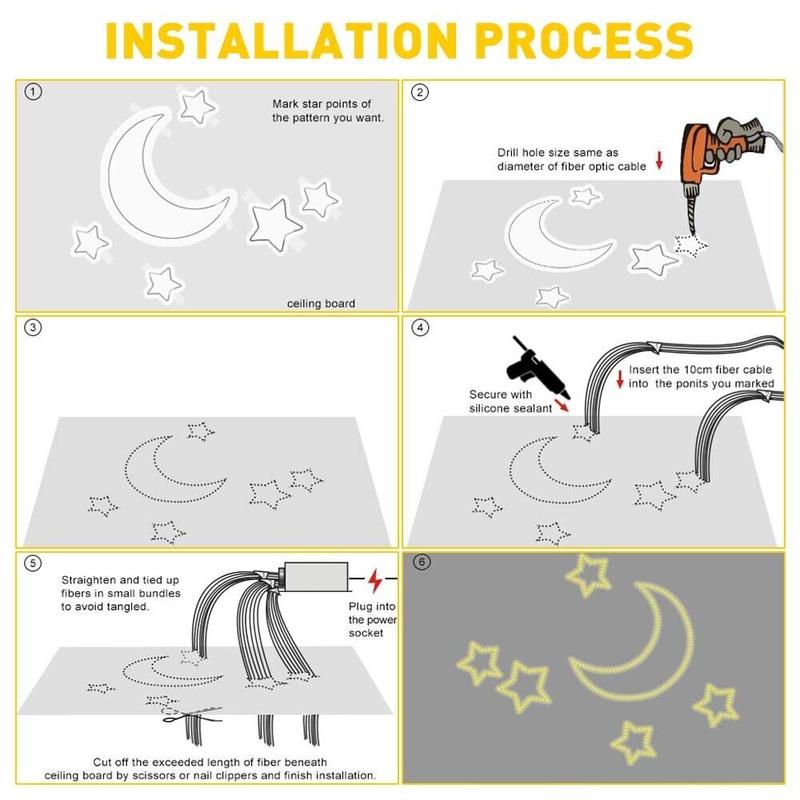 INSTALLATION PROCESS

1
Mark star points of the pattern you want.
ceiling board

2
Drill hole size same as diameter of fiber optic cable

3

4
Secure with silicone sealant
Insert the 10cm fiber cable into the ponits you marked

5
Straighten and tied up fibers in small bundles to avoid tangled.
Plug into the power socket
Cut off the exceeded length of fiber beneath ceiling board by scissors or nail clippers and finish installation.

6