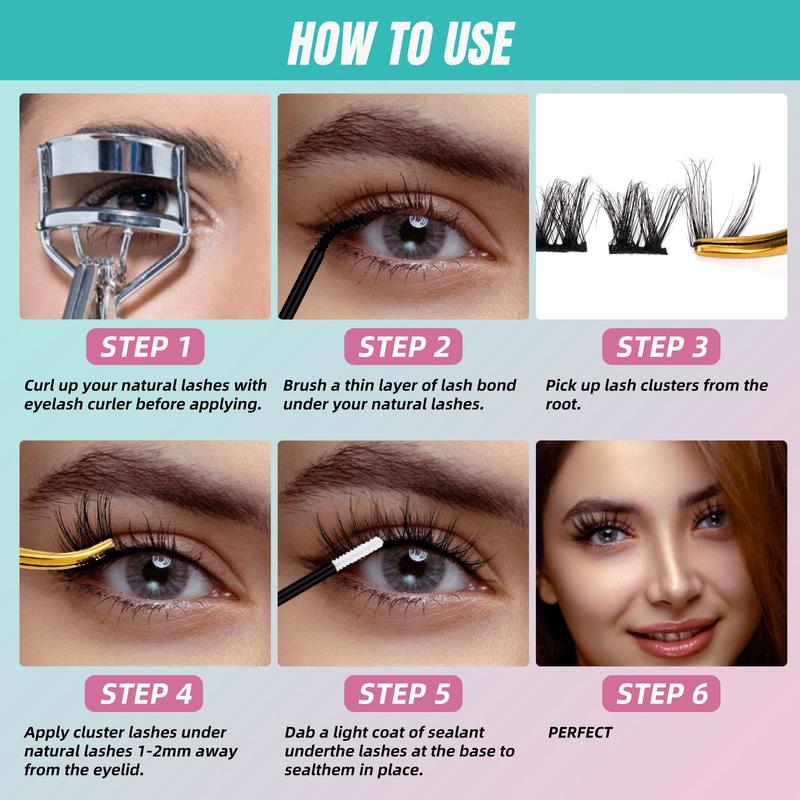 HOW TO USE

STEP 1

Curl up your natural lashes with eyelash curler before applying.

STEP 2

Brush a thin layer of lash bond under your natural lashes.

STEP 3

Pick up lash clusters from the root.

STEP 4

Apply cluster lashes under natural lashes 1-2mm away from the eyelid.

STEP 5

Dab a light coat of sealant underthe lashes at the base to sealthem in place.

STEP 6

PERFECT