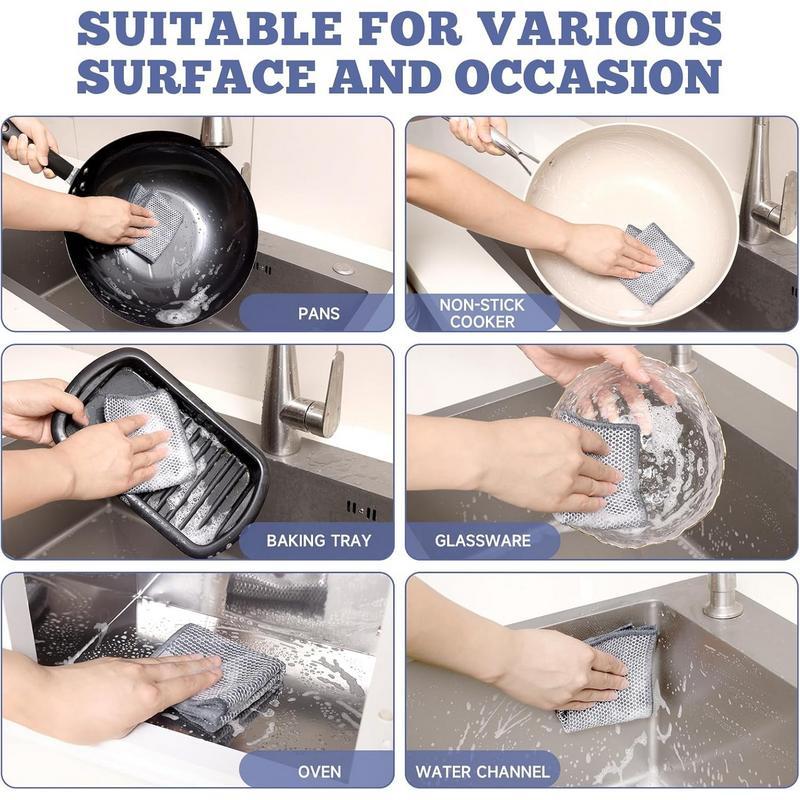 SUITABLE FOR VARIOUS SURFACE AND OCCASION

PANS

NON-STICK COOKER

BAKING TRAY

GLASSWARE

OVEN

WATER CHANNEL