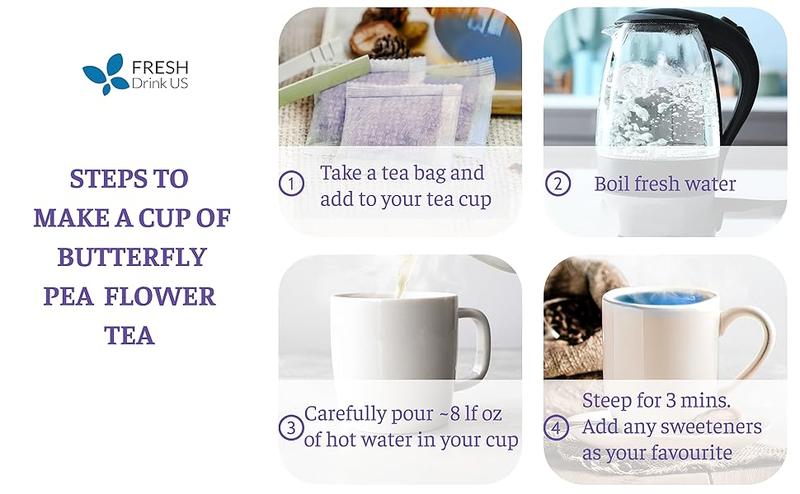 FRESH
Drink US

STEPS TO MAKE A CUP OF BUTTERFLY PEA FLOWER TEA

1 Take a tea bag and add to your tea cup

2 Boil fresh water

3 Carefully pour ~8 lf oz of hot water in your cup

4 Steep for 3 mins. Add any sweeteners as your favourite