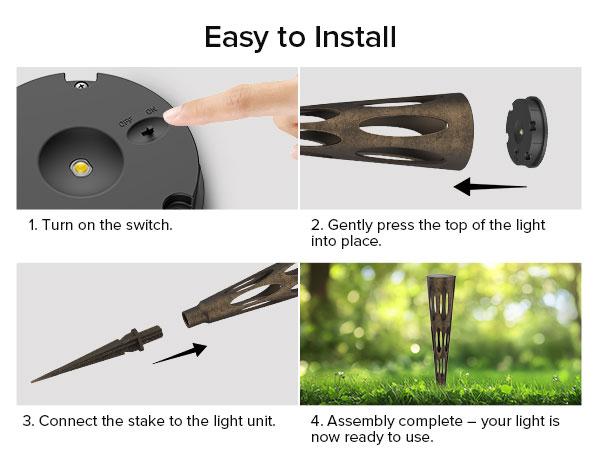 Easy to Install

OFF ON

1. Turn on the switch.

2. Gently press the top of the light into place.

3. Connect the stake to the light unit.

4. Assembly complete – your light is now ready to use.