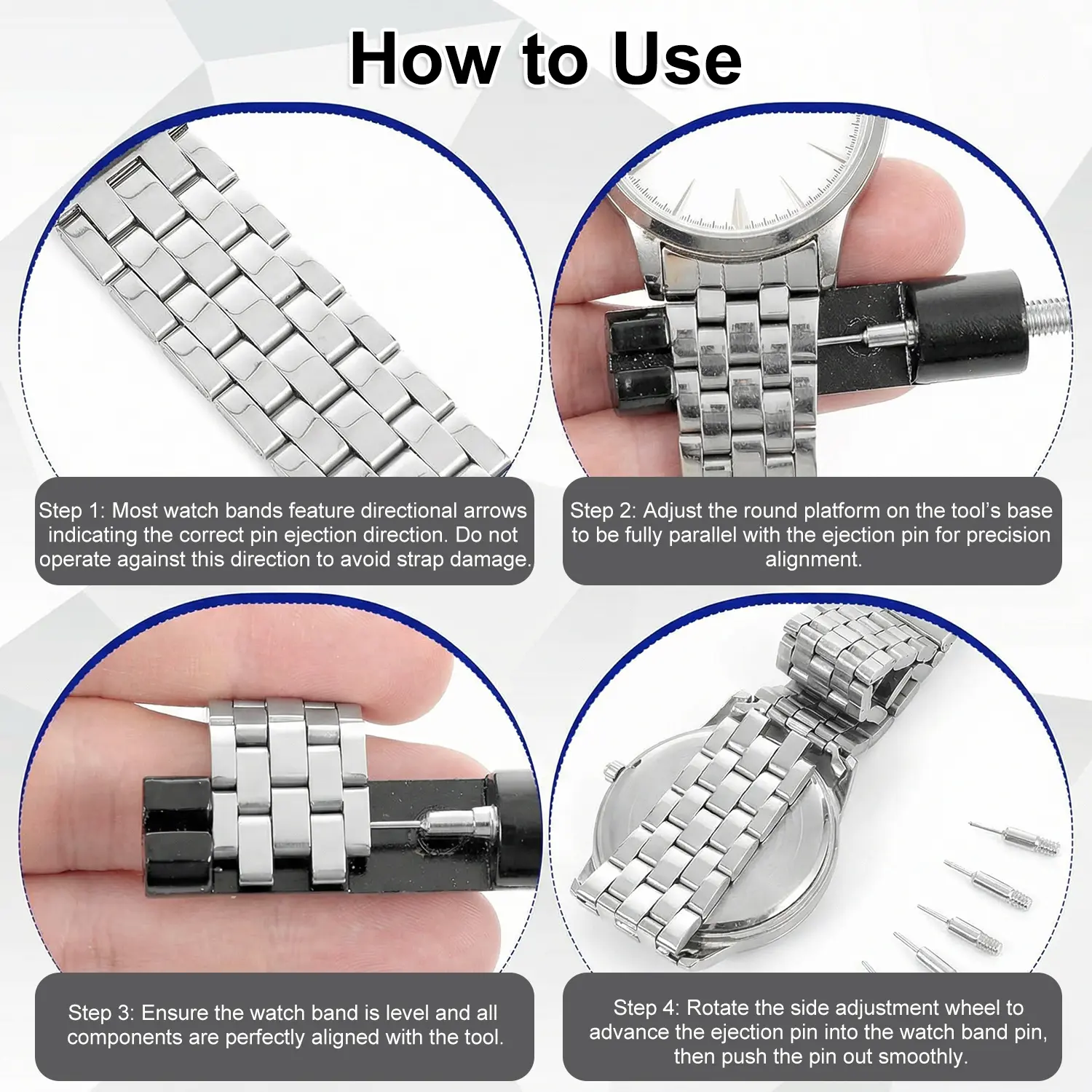 How to Use

Step 1: Most watch bands feature directional arrows indicating the correct pin ejection direction. Do not operate against this direction to avoid strap damage.

Step 2: Adjust the round platform on the tool's base to be fully parallel with the ejection pin for precision alignment.

Step 3: Ensure the watch band is level and all components are perfectly aligned with the tool.

Step 4: Rotate the side adjustment wheel to advance the ejection pin into the watch band pin, then push the pin out smoothly.