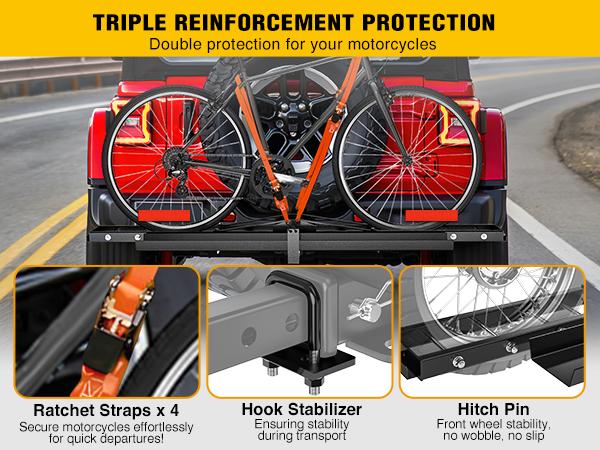 TRIPLE REINFORCEMENT PROTECTION
Double protection for your motorcycles

Ratchet Straps x 4
Secure motorcycles effortlessly for quick departures!

Hook Stabilizer
Ensuring stability during transport

Hitch Pin
Front wheel stability, no wobble, no slip