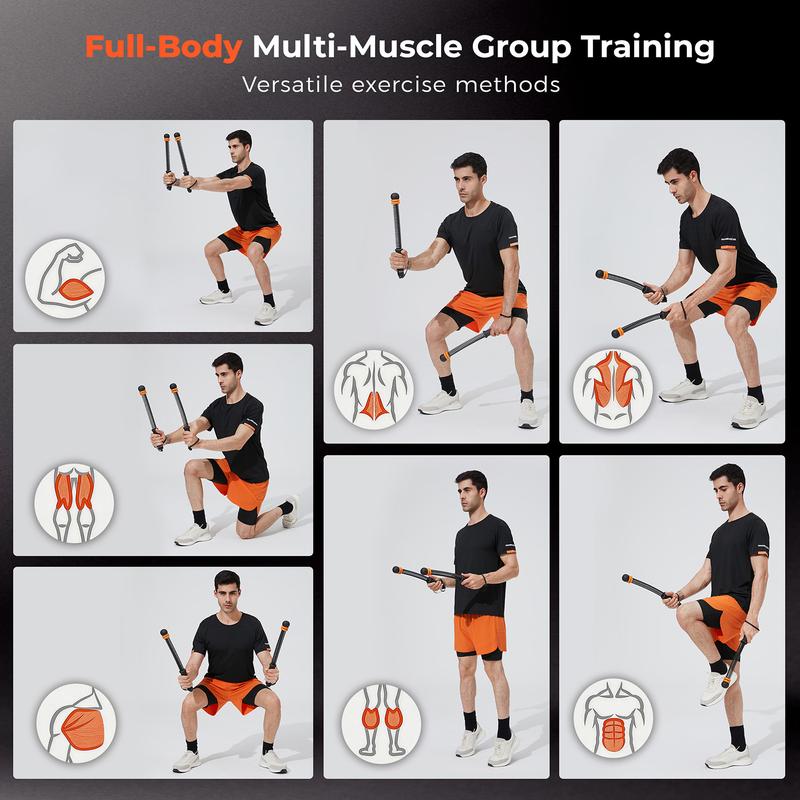 Full-Body Multi-Muscle Group Training
Versatile exercise methods