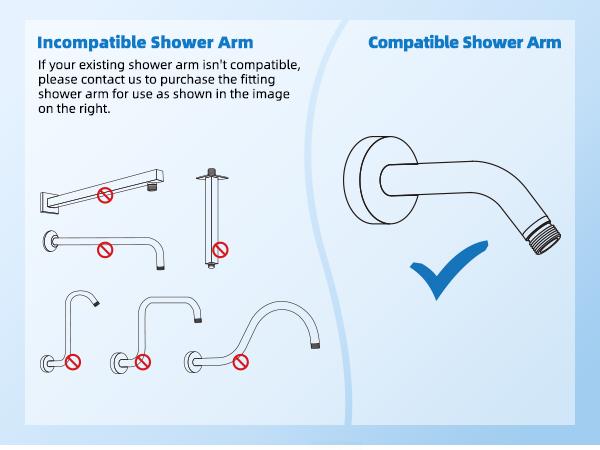 Incompatible Shower Arm

If your existing shower arm isn't compatible, please contact us to purchase the fitting shower arm for use as shown in the image on the right.

Compatible Shower Arm