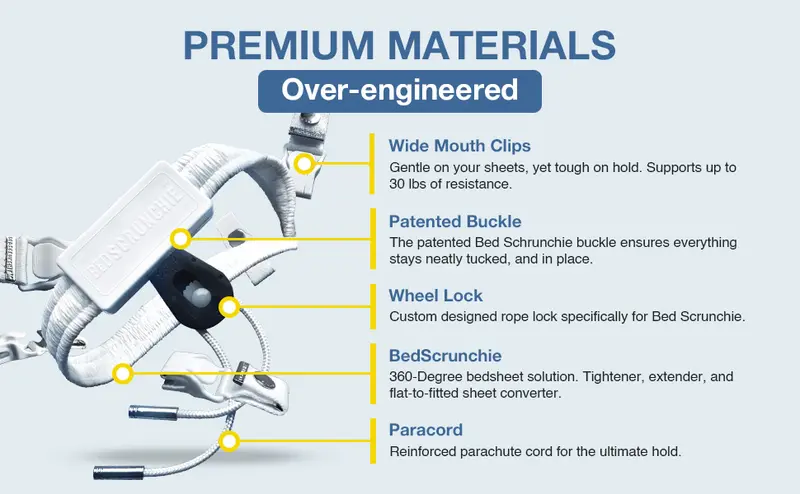 PREMIUM MATERIALS

Over-engineered

BEDSCRUNCHIE

Wide Mouth Clips
Gentle on your sheets, yet tough on hold. Supports up to 30 lbs of resistance.

Patented Buckle
The patented Bed Schrunchie buckle ensures everything stays neatly tucked, and in place.

Wheel Lock
Custom designed rope lock specifically for Bed Scrunchie.

BedScrunchie
360-Degree bedsheet solution. Tightener, extender, and flat-to-fitted sheet converter.

Paracord
Reinforced parachute cord for the ultimate hold.