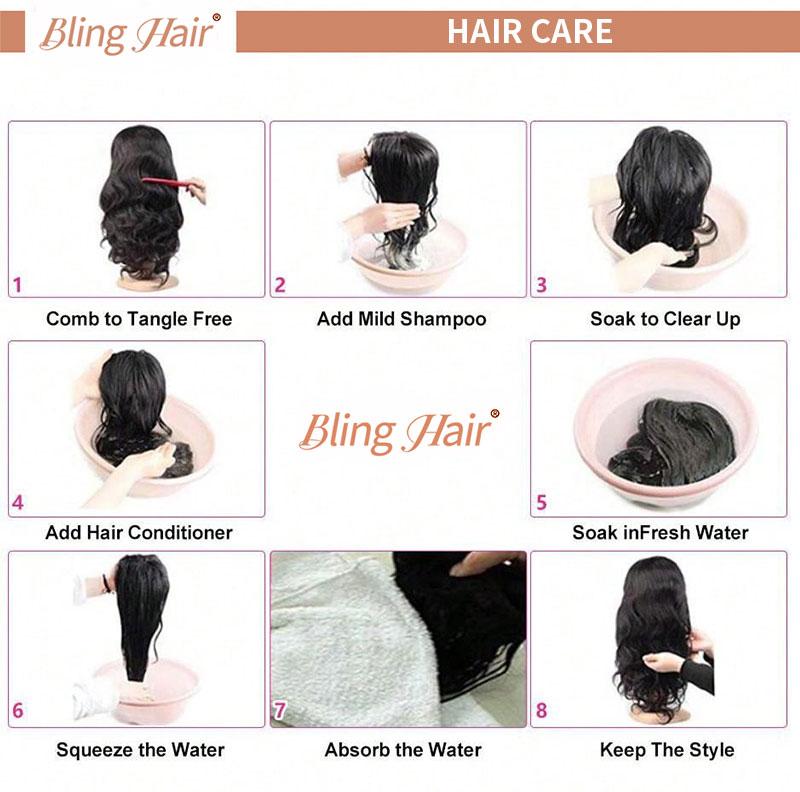 Bling Hair®

HAIR CARE

1
Comb to Tangle Free

2
Add Mild Shampoo

3
Soak to Clear Up

4
Add Hair Conditioner

Bling Hair®

5
Soak inFresh Water

6
Squeeze the Water

7
Absorb the Water

8
Keep The Style