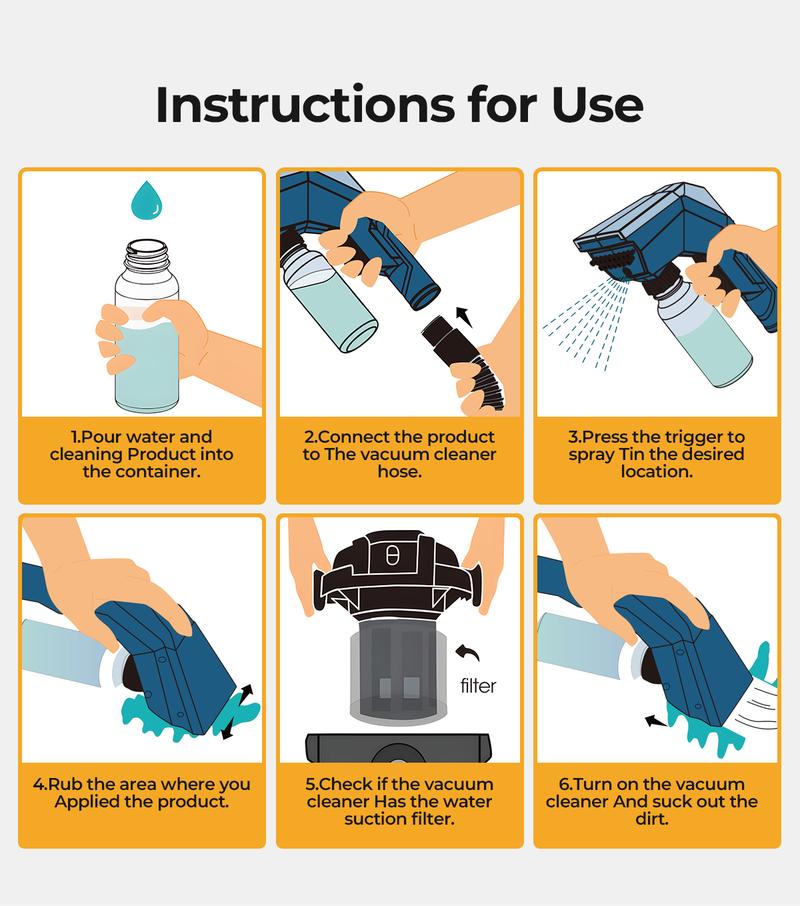 Instructions for Use

1.Pour water and cleaning Product into the container.

2.Connect the product to The vacuum cleaner hose.

3.Press the trigger to spray Tin the desired location.

4.Rub the area where you Applied the product.

filter

5.Check if the vacuum cleaner Has the water suction filter.

6.Turn on the vacuum cleaner And suck out the dirt.