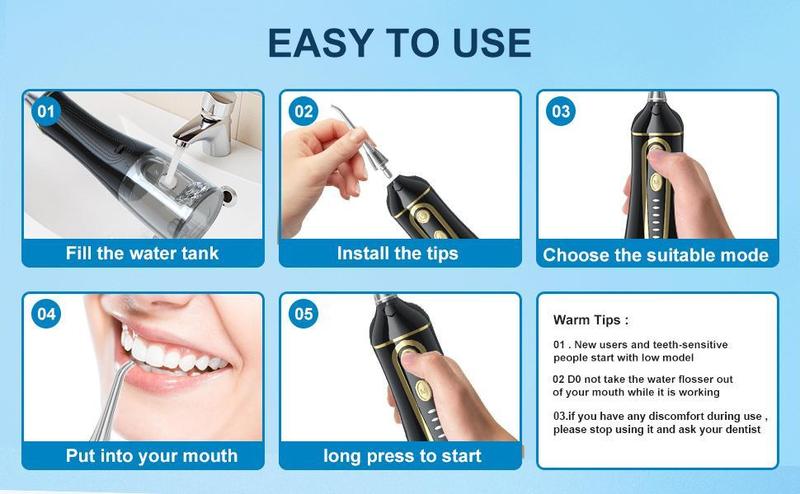 EASY TO USE

01
Fill the water tank

02
Install the tips

03
Choose the suitable mode

04
Put into your mouth

05
long press to start

Warm Tips :

01 . New users and teeth-sensitive people start with low model

02 D0 not take the water flosser out of your mouth while it is working

03.if you have any discomfort during use , please stop using it and ask your dentist