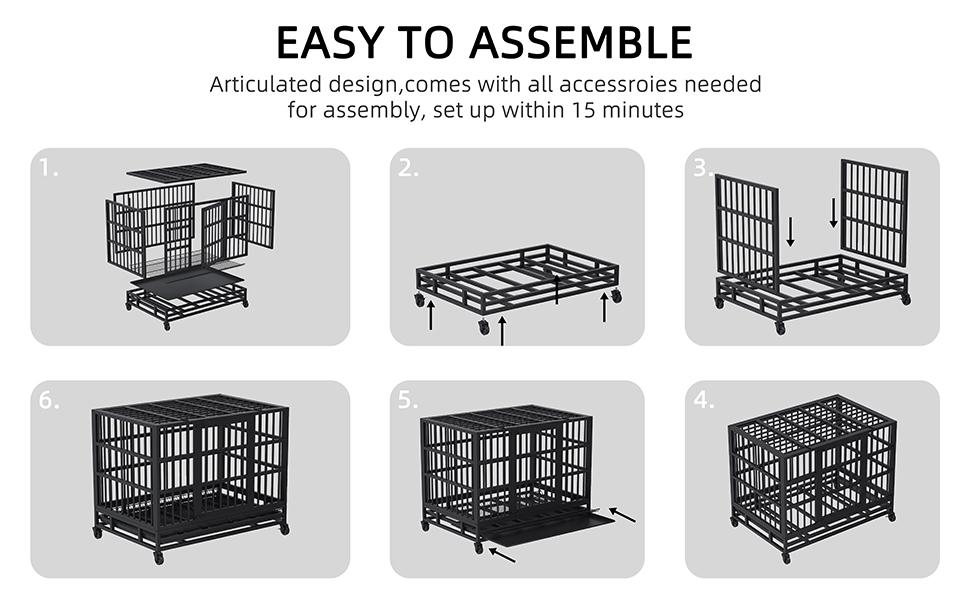 EASY TO ASSEMBLE

Articulated design,comes with all accessroies needed for assembly, set up within 15 minutes

1.

2.

3.

6.

5.

4.