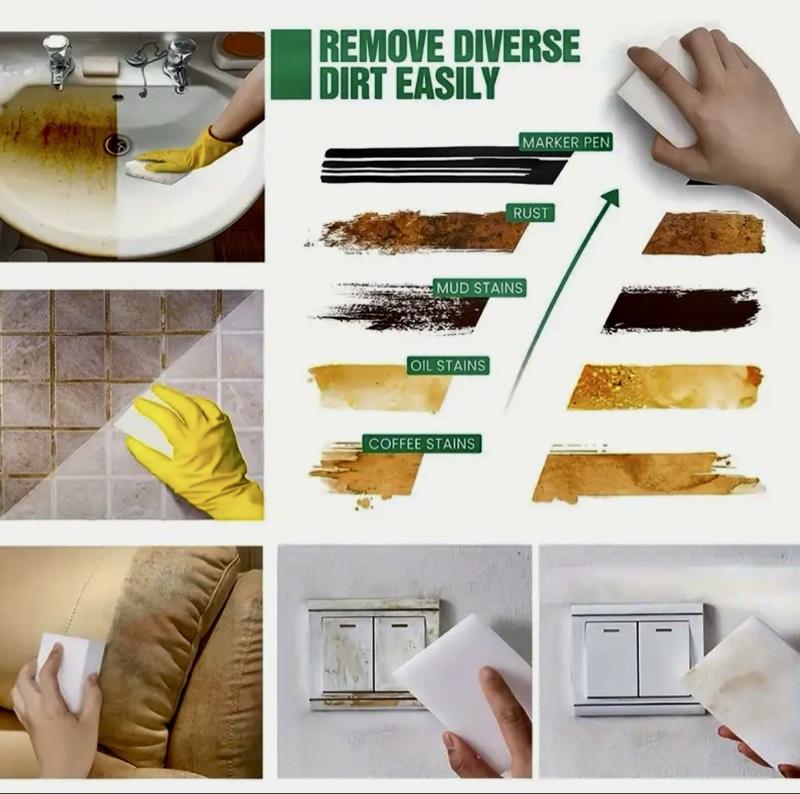 REMOVE DIVERSE DIRT EASILY

MARKER PEN

RUST

MUD STAINS

OIL STAINS

COFFEE STAINS