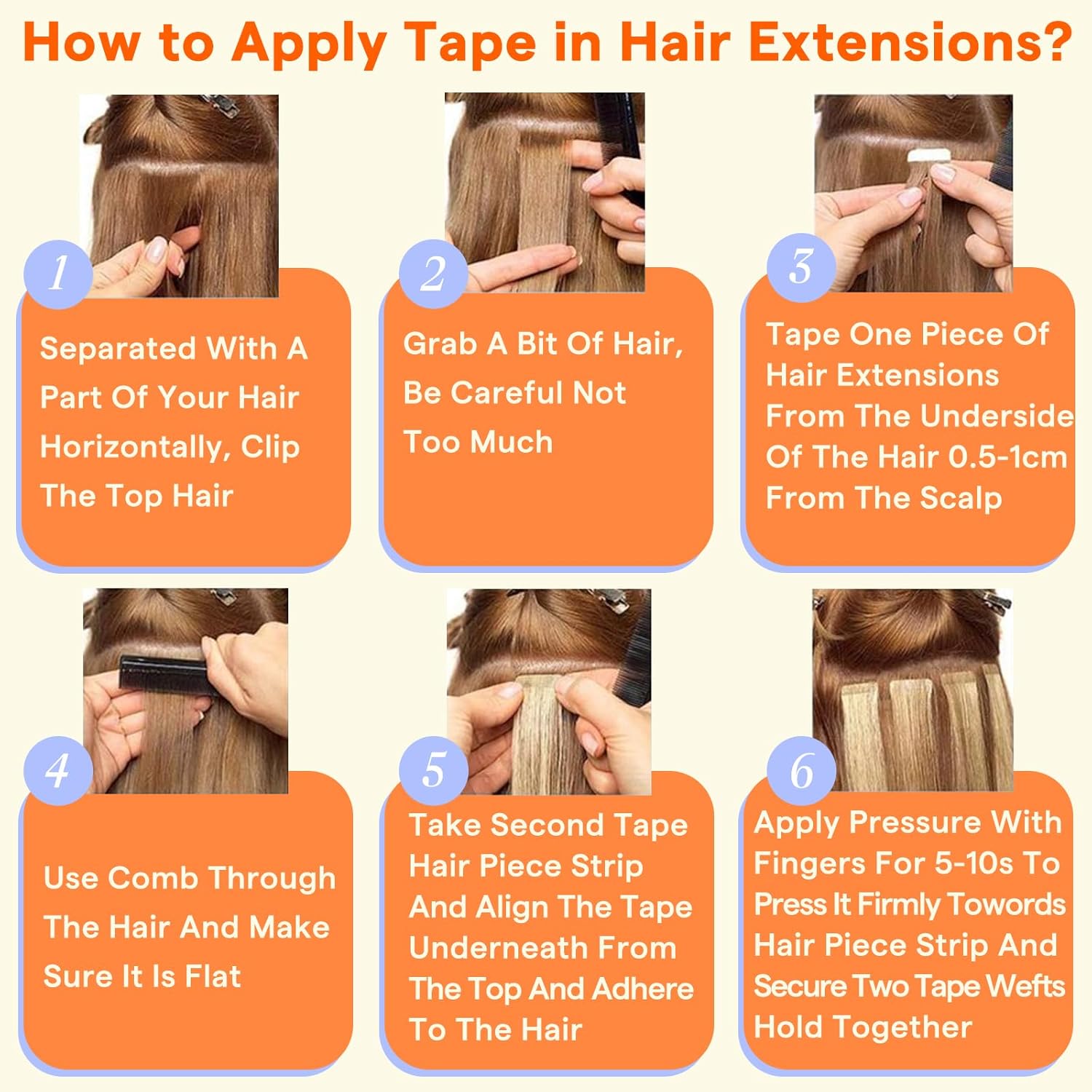 How to Apply Tape in Hair Extensions?

1

Separated With A Part Of Your Hair Horizontally, Clip The Top Hair

2

Grab A Bit Of Hair, Be Careful Not Too Much

3

Tape One Piece Of Hair Extensions From The Underside Of The Hair 0.5-1cm From The Scalp

4

Use Comb Through The Hair And Make Sure It Is Flat

5

Take Second Tape Hair Piece Strip And Align The Tape Underneath From The Top And Adhere To The Hair

6

Apply Pressure With Fingers For 5-10s To Press It Firmly Towords Hair Piece Strip And Secure Two Tape Wefts Hold Together