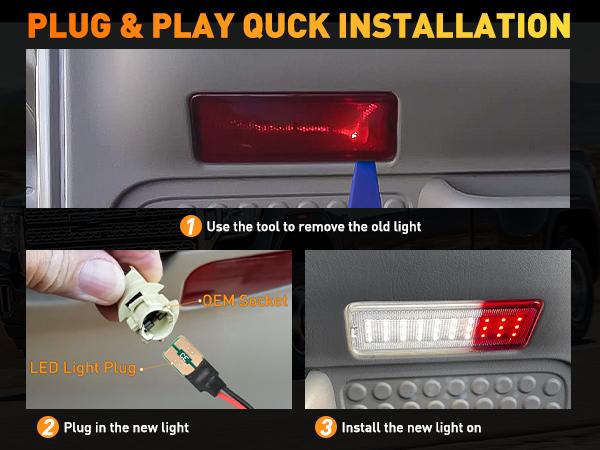 PLUG & PLAY QUCK INSTALLATION

1 Use the tool to remove the old light

OEM Socket

LED Light Plug

CE

2 Plug in the new light

3 Install the new light on