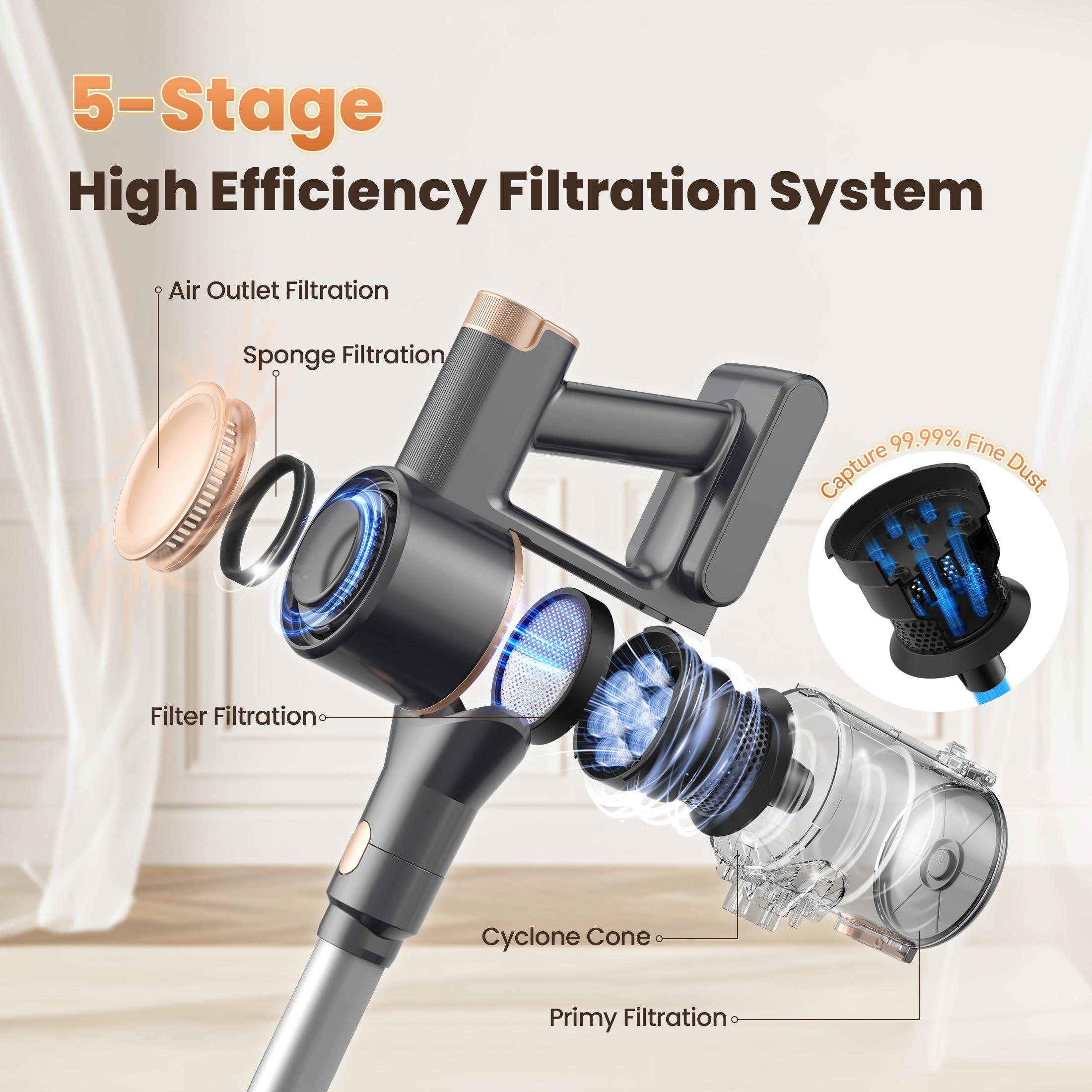 5-Stage
High Efficiency Filtration System

Air Outlet Filtration

Sponge Filtration

Capture 99.99% Fine Dust

Filter Filtration

Cyclone Cone

Primy Filtration