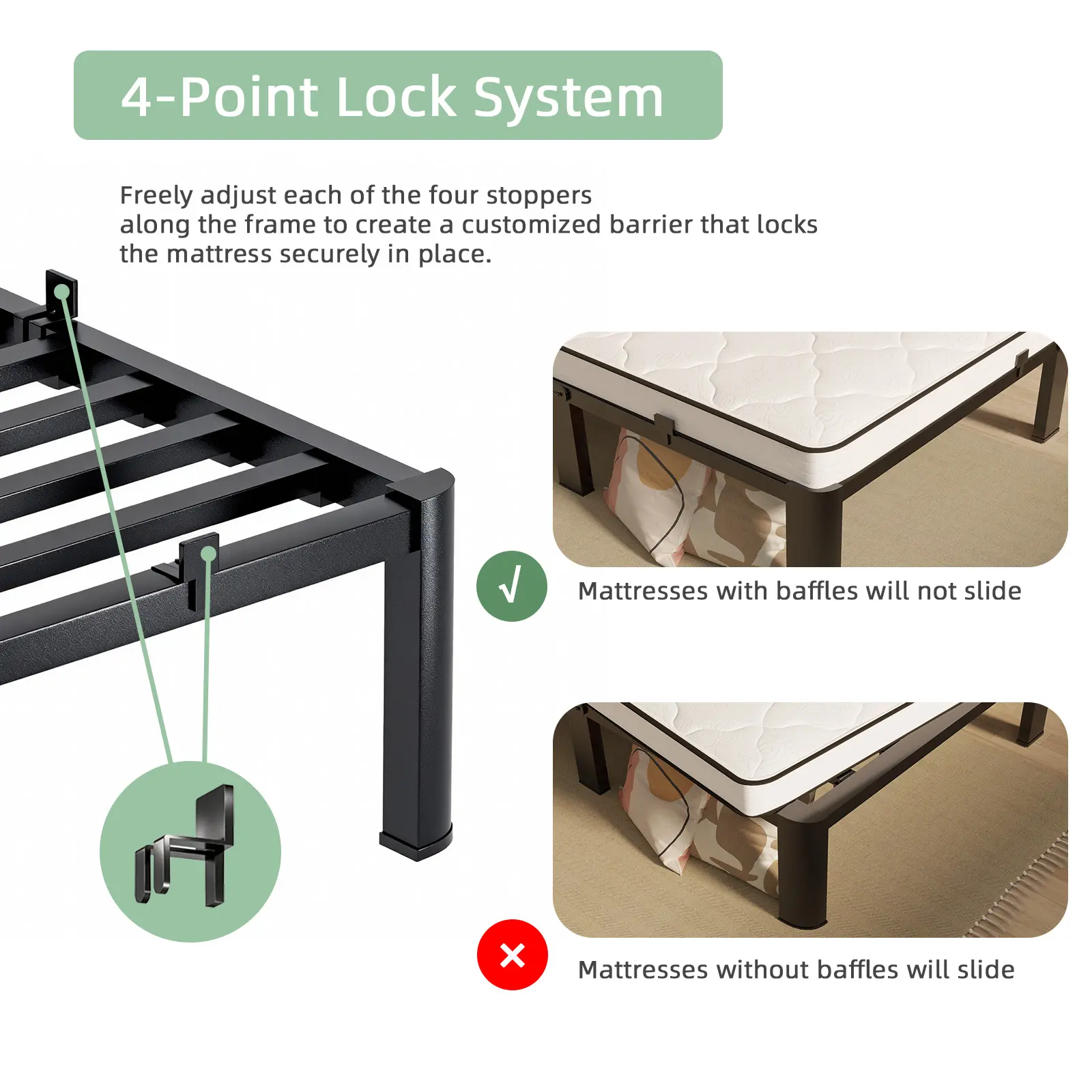 4-Point Lock System

Freely adjust each of the four stoppers along the frame to create a customized barrier that locks the mattress securely in place.

√

Mattresses with baffles will not slide

×

Mattresses without baffles will slide