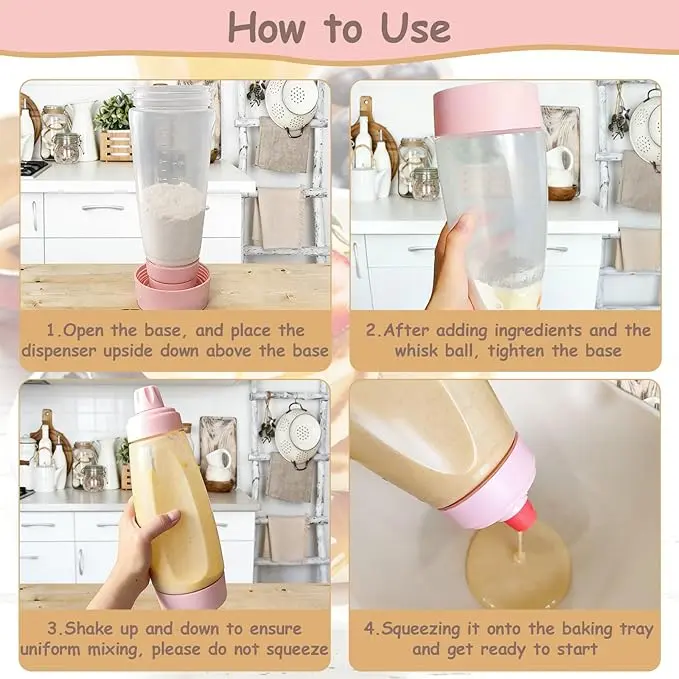 How to Use

1.Open the base, and place the dispenser upside down above the base

2.After adding ingredients and the whisk ball, tighten the base

3.Shake up and down to ensure uniform mixing, please do not squeeze

4.Squeezing it onto the baking tray and get ready to start