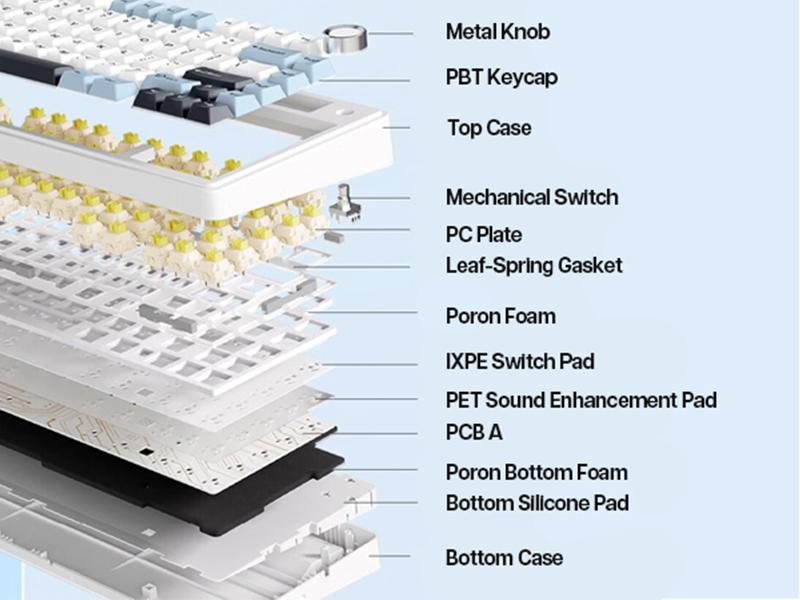 Metal Knob
PBT Keycap
Top Case
Mechanical Switch
PC Plate
Leaf-Spring Gasket
Poron Foam
IXPE Switch Pad
PET Sound Enhancement Pad
PCB A
Poron Bottom Foam
Bottom Silicone Pad
Bottom Case