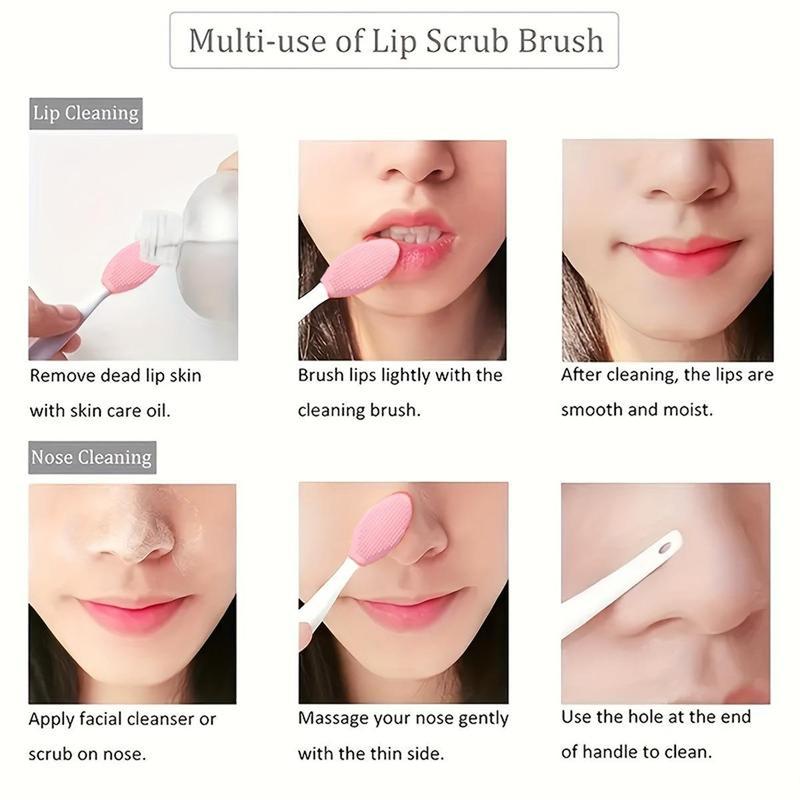 Multi-use of Lip Scrub Brush

Lip Cleaning

Remove dead lip skin with skin care oil.

Brush lips lightly with the cleaning brush.

After cleaning, the lips are smooth and moist.

Nose Cleaning

Apply facial cleanser or scrub on nose.

Massage your nose gently with the thin side.

Use the hole at the end of handle to clean.