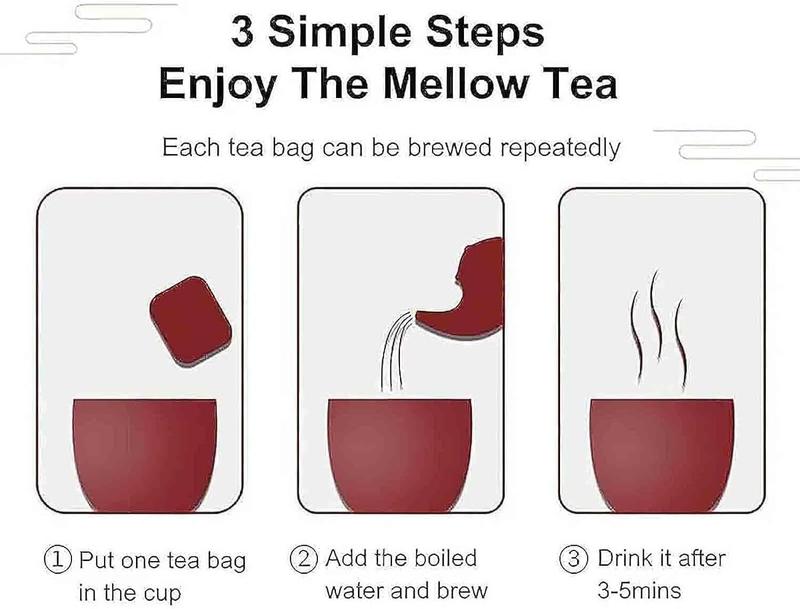 3 Simple Steps
Enjoy The Mellow Tea

Each tea bag can be brewed repeatedly

① Put one tea bag in the cup

② Add the boiled water and brew

③ Drink it after 3-5mins