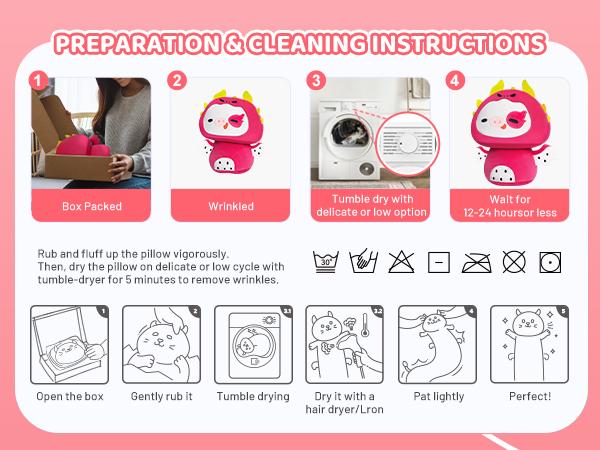 PREPARATION & CLEANING INSTRUCTIONS

1
Box Packed

2
Wrinkled

3
Tumble dry with delicate or low option

4
Wait for 12-24 hoursor less

Rub and fluff up the pillow vigorously.
Then, dry the pillow on delicate or low cycle with tumble-dryer for 5 minutes to remove wrinkles.

30°

1
Open the box

2
Gently rub it

3.1
Tumble drying

3.2
Dry it with a hair dryer/Lron

4
Pat lightly

5
Perfect!