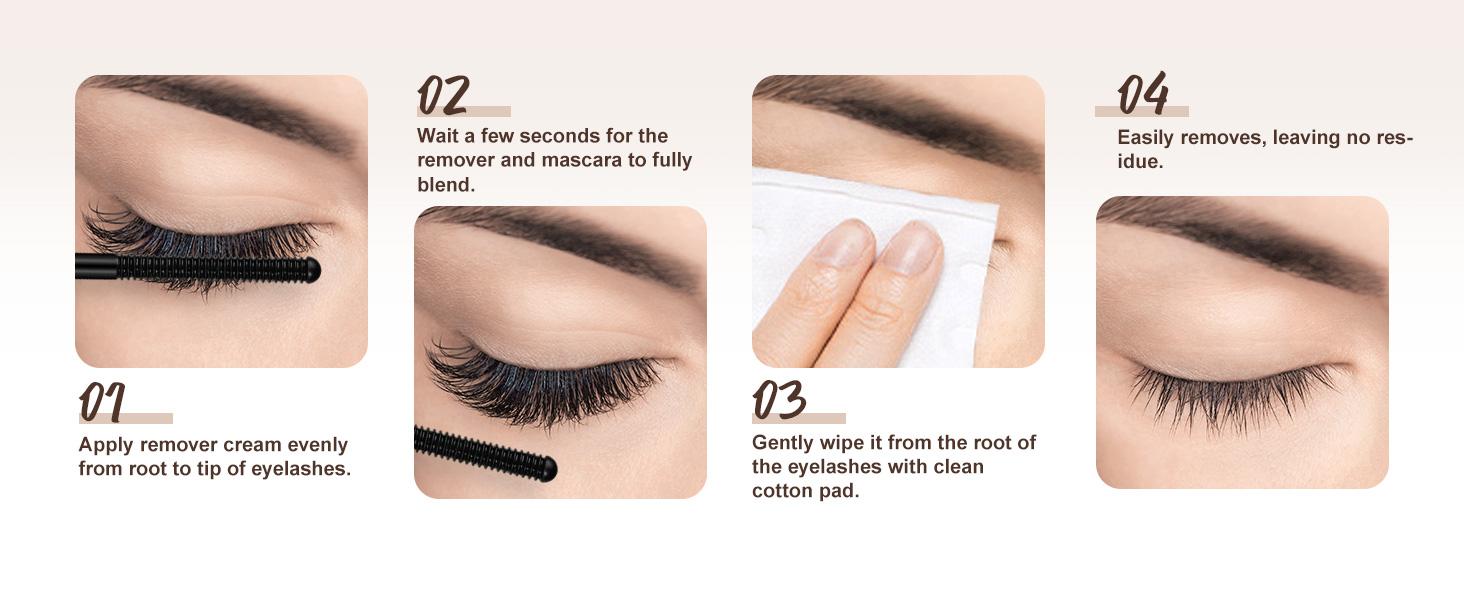 01
Apply remover cream evenly from root to tip of eyelashes.

02
Wait a few seconds for the remover and mascara to fully blend.

03
Gently wipe it from the root of the eyelashes with clean cotton pad.

04
Easily removes, leaving no residue.