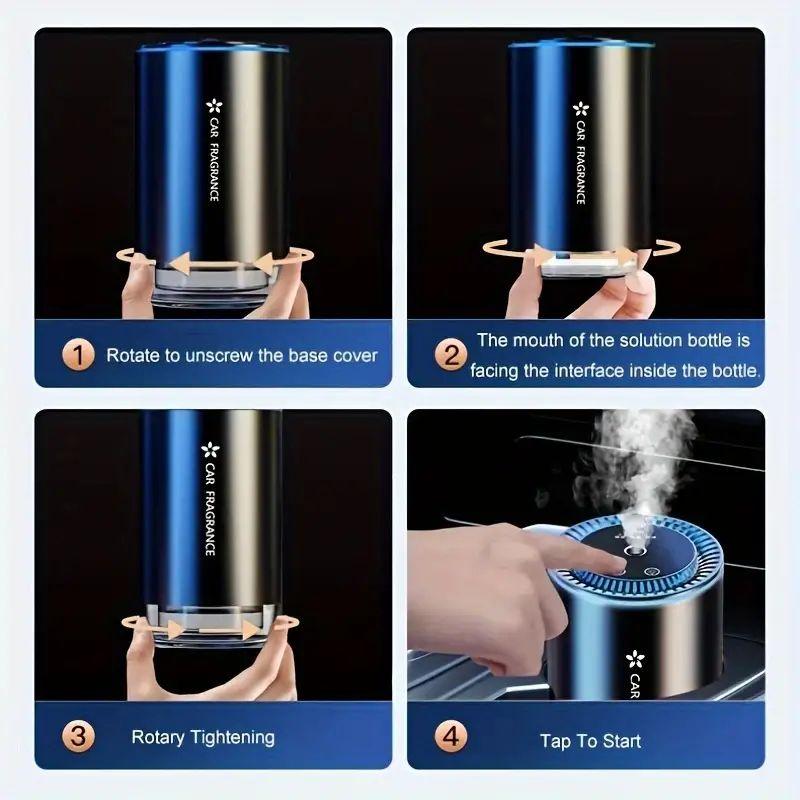 CAR FRAGRANCE

1 Rotate to unscrew the base cover

CAR FRAGRANCE

2 The mouth of the solution bottle is facing the interface inside the bottle.

CAR FRAGRANCE

3 Rotary Tightening

CAR

4 Tap To Start