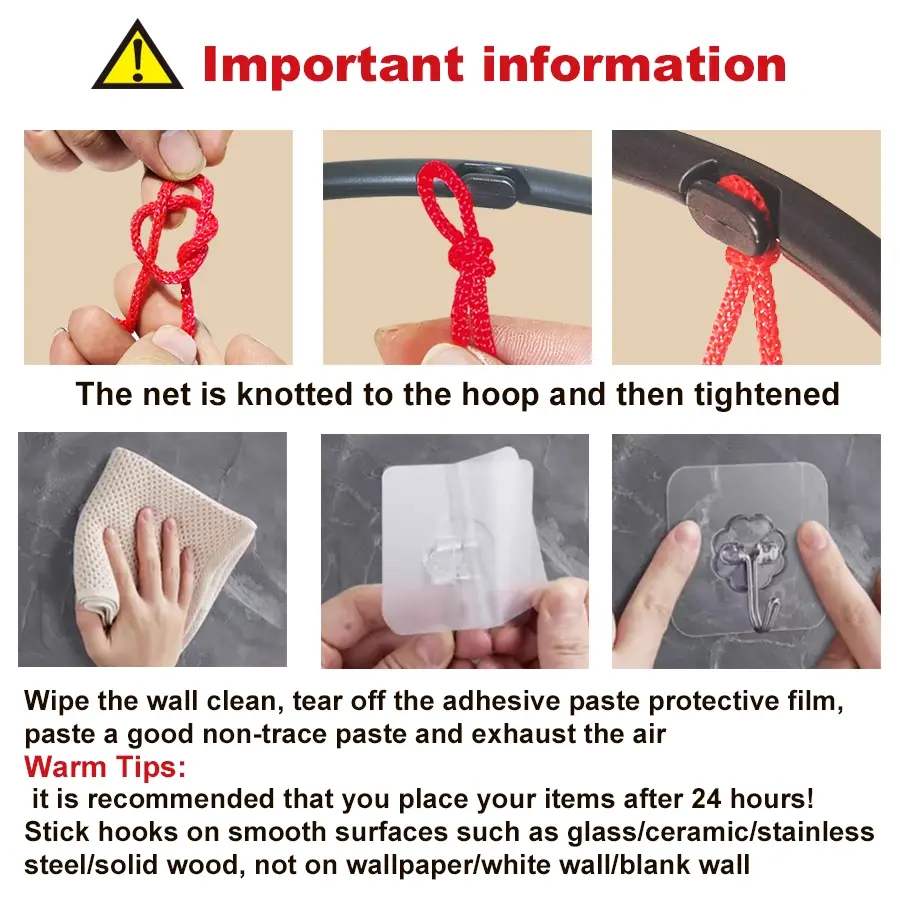 Important information

The net is knotted to the hoop and then tightened

Wipe the wall clean, tear off the adhesive paste protective film, paste a good non-trace paste and exhaust the air

Warm Tips:

it is recommended that you place your items after 24 hours!

Stick hooks on smooth surfaces such as glass/ceramic/stainless steel/solid wood, not on wallpaper/white wall/blank wall