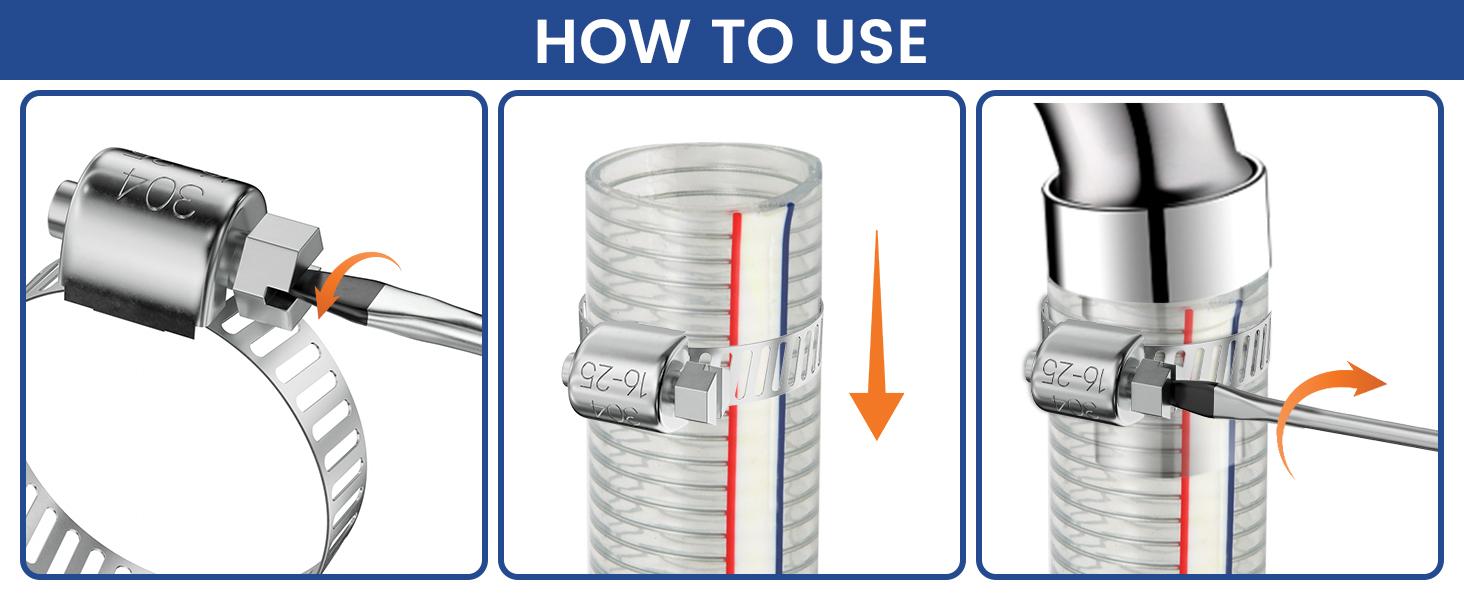 HOW TO USE

304

16-25
304

16-25
304