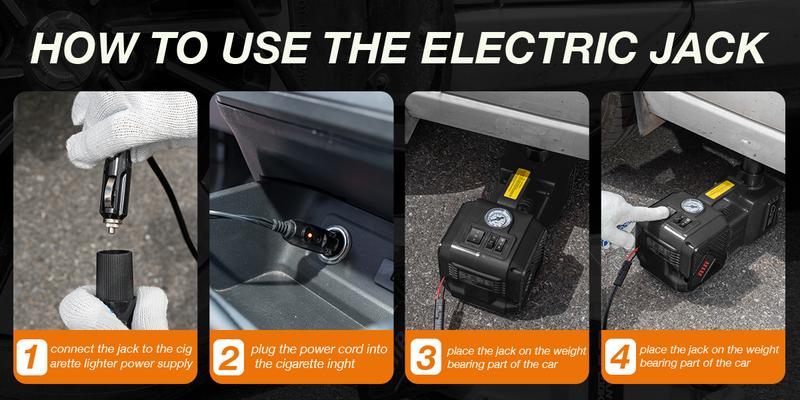 HOW TO USE THE ELECTRIC JACK

1 connect the jack to the cig arette lighter power supply

2 plug the power cord into the cigarette inght

3 place the jack on the weight bearing part of the car

4 place the jack on the weight bearing part of the car