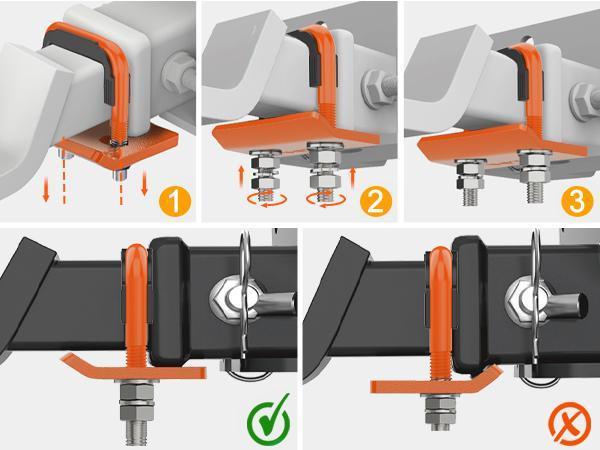 1

2

3