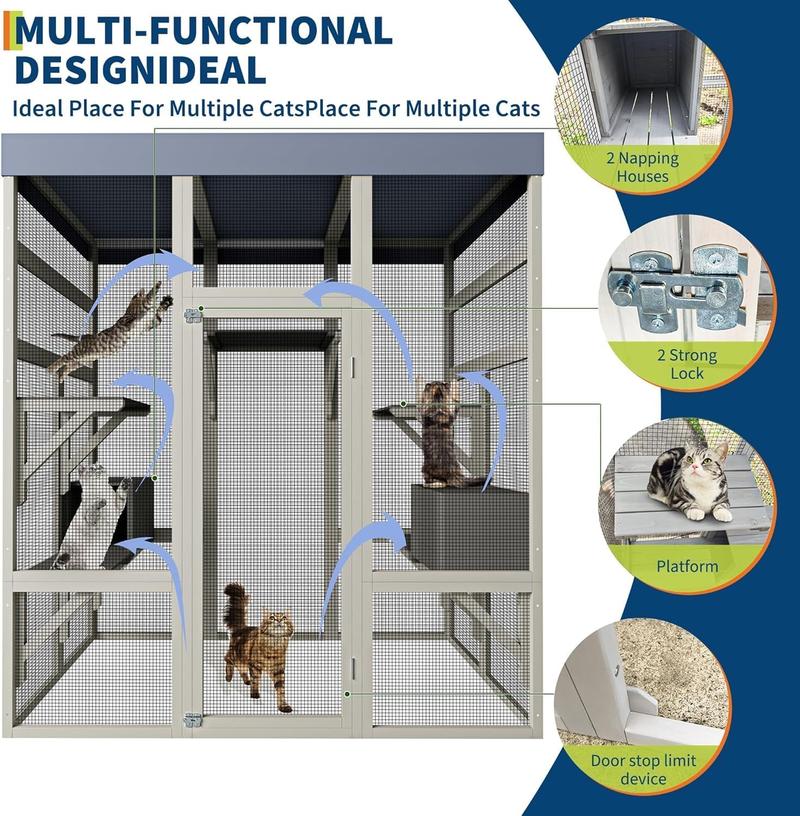 MULTI-FUNCTIONAL DESIGNIDEAL

Ideal Place For Multiple CatsPlace For Multiple Cats

2 Napping Houses

2 Strong Lock

Platform

Door stop limit device