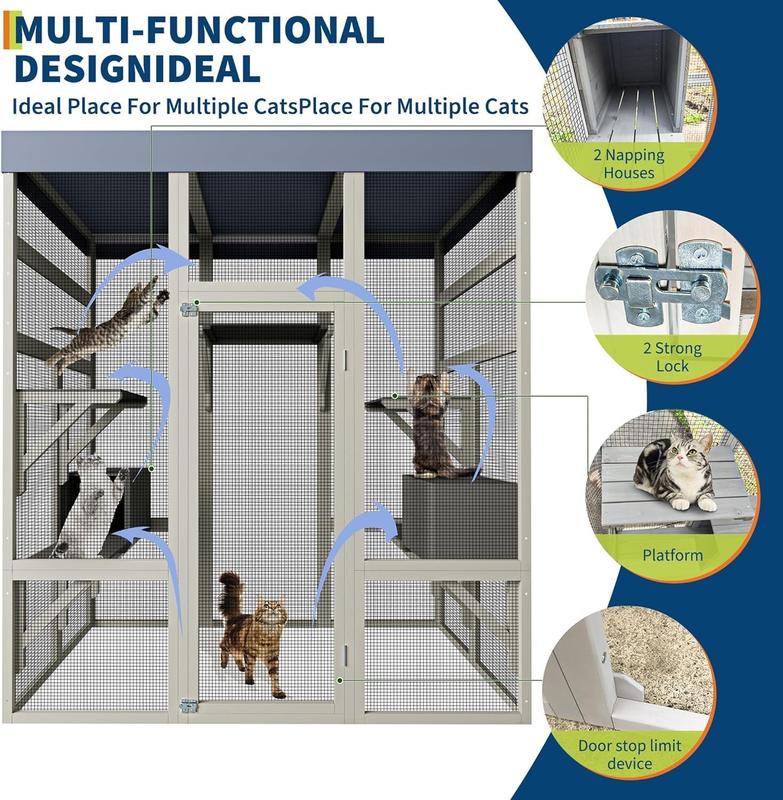 MULTI-FUNCTIONAL DESIGNIDEAL

Ideal Place For Multiple CatsPlace For Multiple Cats

2 Napping Houses

2 Strong Lock

Platform

Door stop limit device