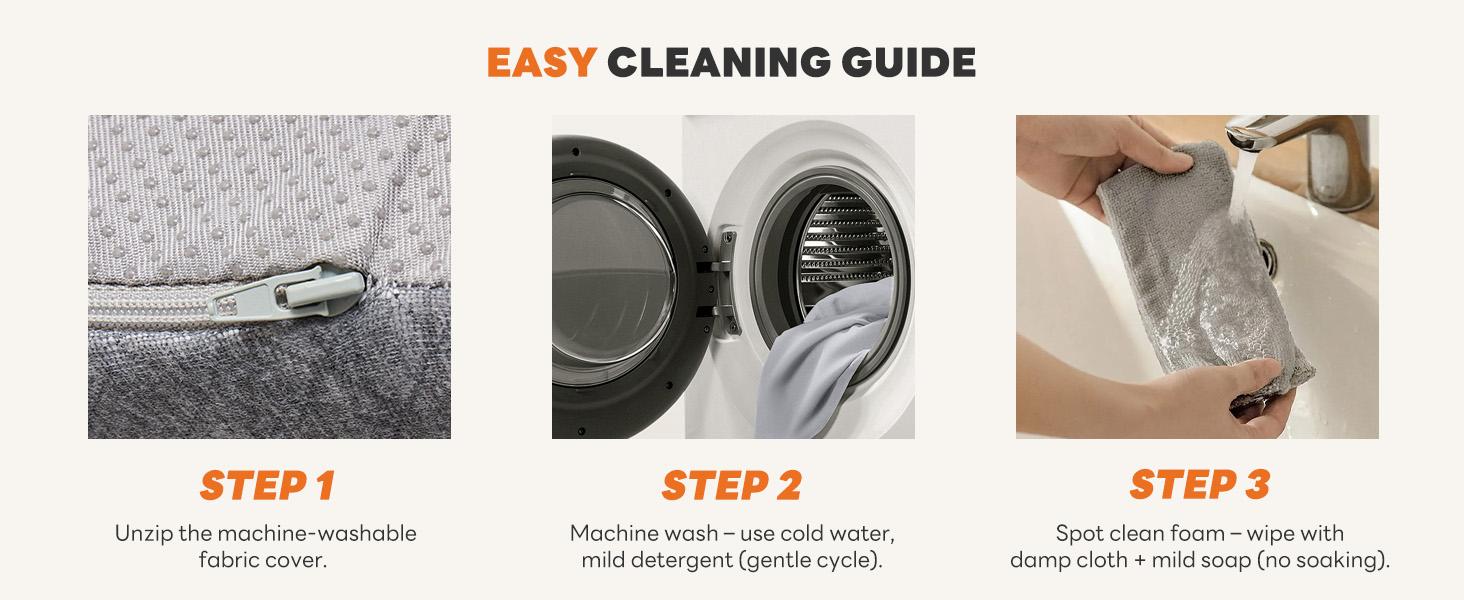 EASY CLEANING GUIDE

STEP 1

Unzip the machine-washable fabric cover.

STEP 2

Machine wash – use cold water, mild detergent (gentle cycle).

STEP 3

Spot clean foam – wipe with damp cloth + mild soap (no soaking).