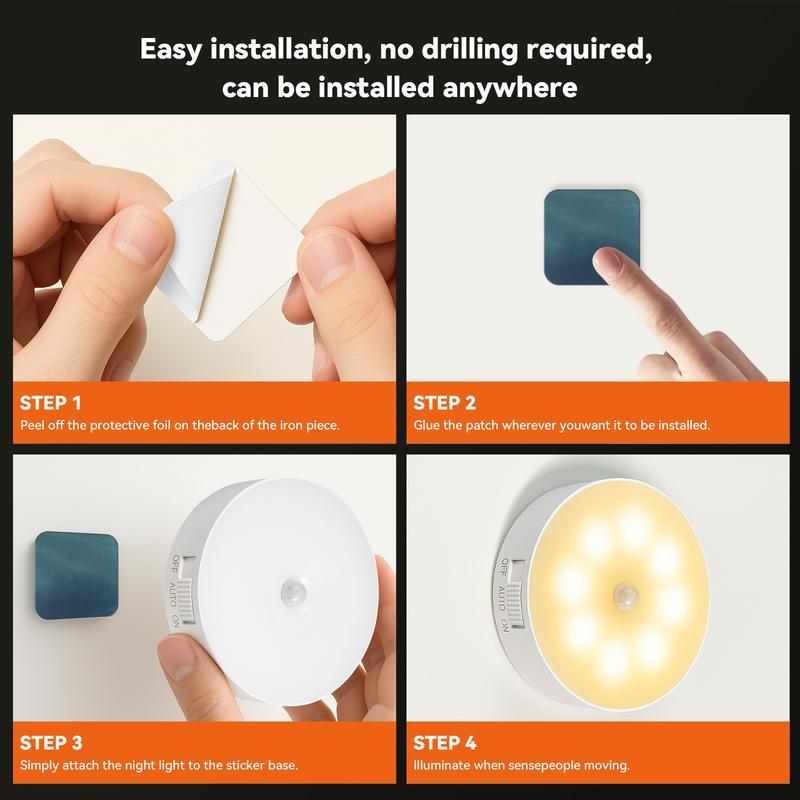 Easy installation, no drilling required, can be installed anywhere

STEP 1
Peel off the protective foil on theback of the iron piece.

STEP 2
Glue the patch wherever youwant it to be installed.

OFF AUTO ON

STEP 3
Simply attach the night light to the sticker base.

OFF AUTO ON

STEP 4
Illuminate when sensepeople moving.