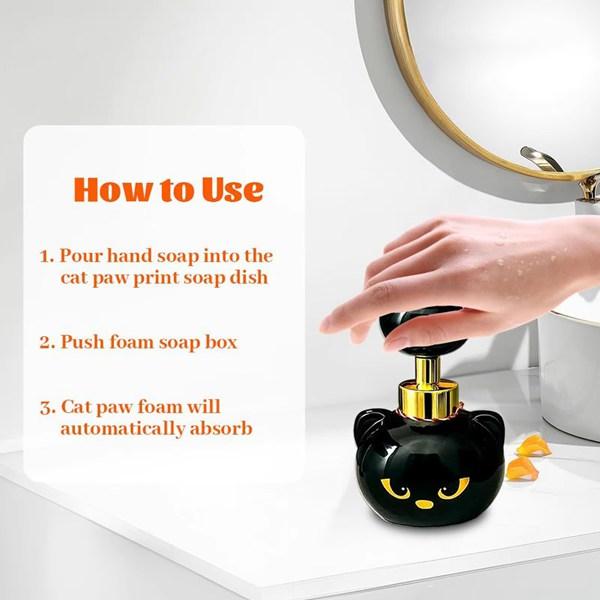 How to Use

1. Pour hand soap into the cat paw print soap dish

2. Push foam soap box

3. Cat paw foam will automatically absorb