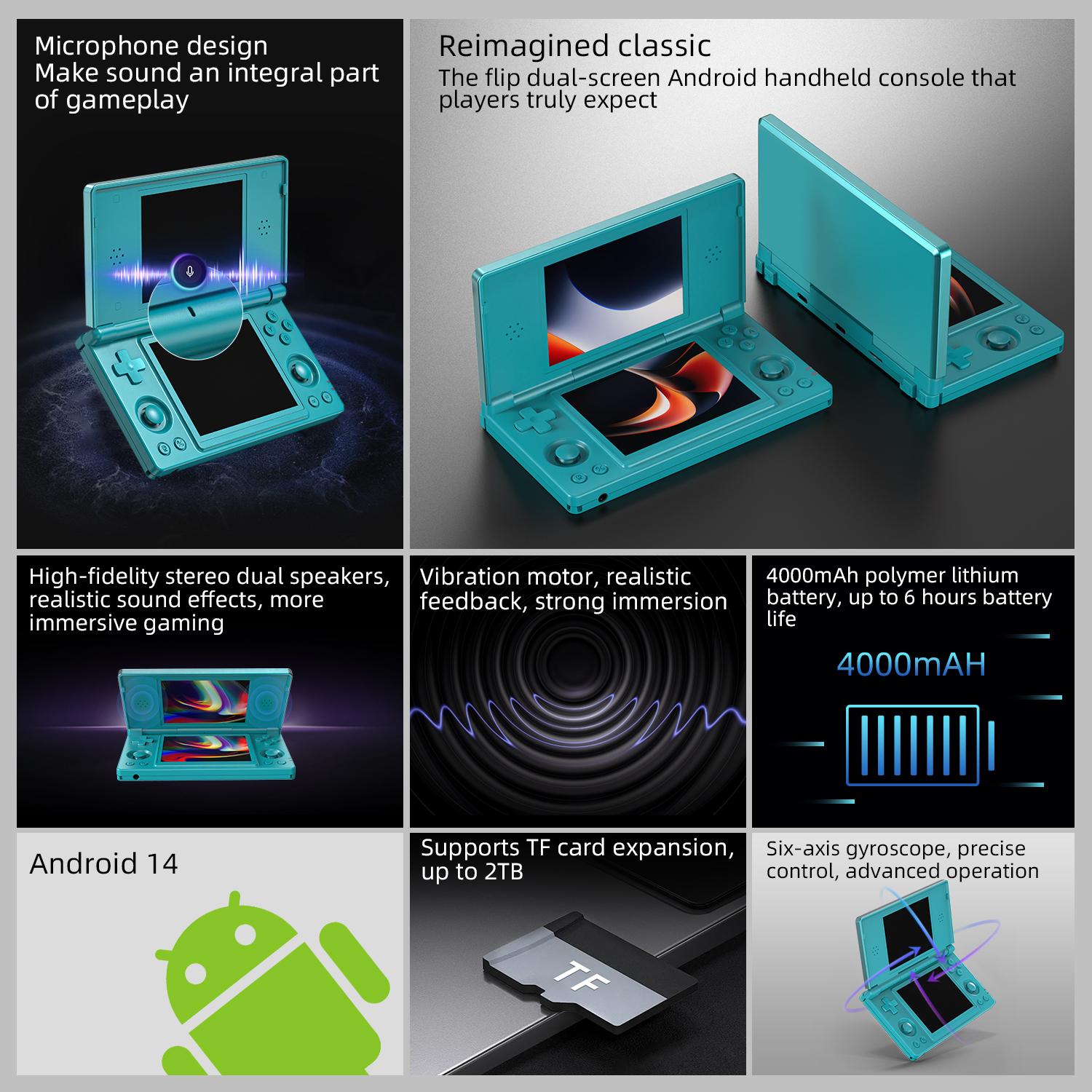 Microphone design
Make sound an integral part of gameplay

Reimagined classic
The flip dual-screen Android handheld console that players truly expect

High-fidelity stereo dual speakers, realistic sound effects, more immersive gaming

Vibration motor, realistic feedback, strong immersion

4000mAh polymer lithium battery, up to 6 hours battery life

4000mAH

Android 14

Supports TF card expansion, up to 2TB

TF

Six-axis gyroscope, precise control, advanced operation