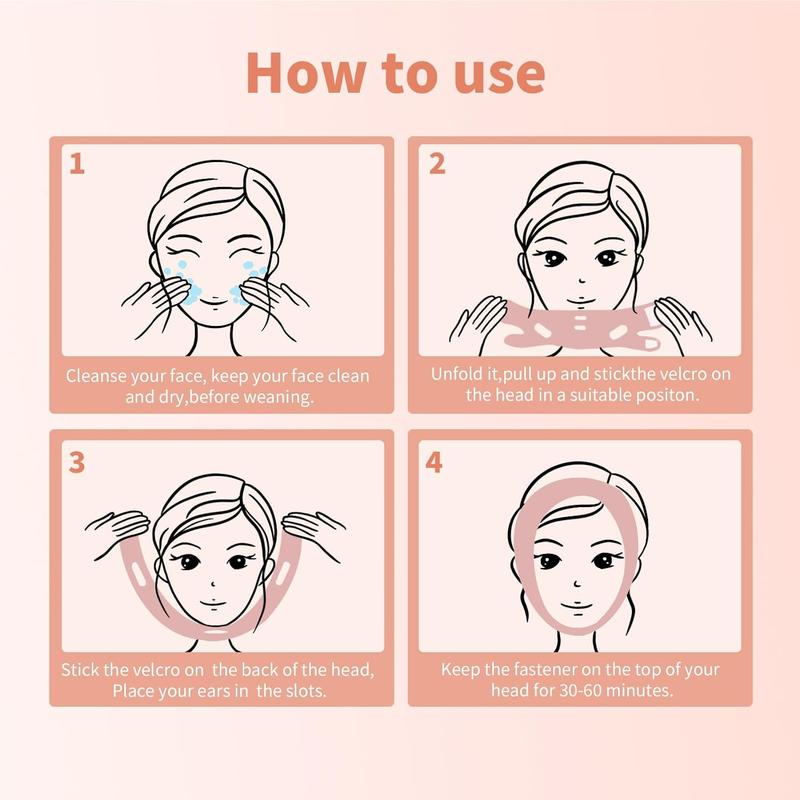 How to use

1

Cleanse your face, keep your face clean and dry,before weaning.

2

Unfold it,pull up and stickthe velcro on the head in a suitable positon.

3

Stick the velcro on the back of the head, Place your ears in the slots.

4

Keep the fastener on the top of your head for 30-60 minutes.