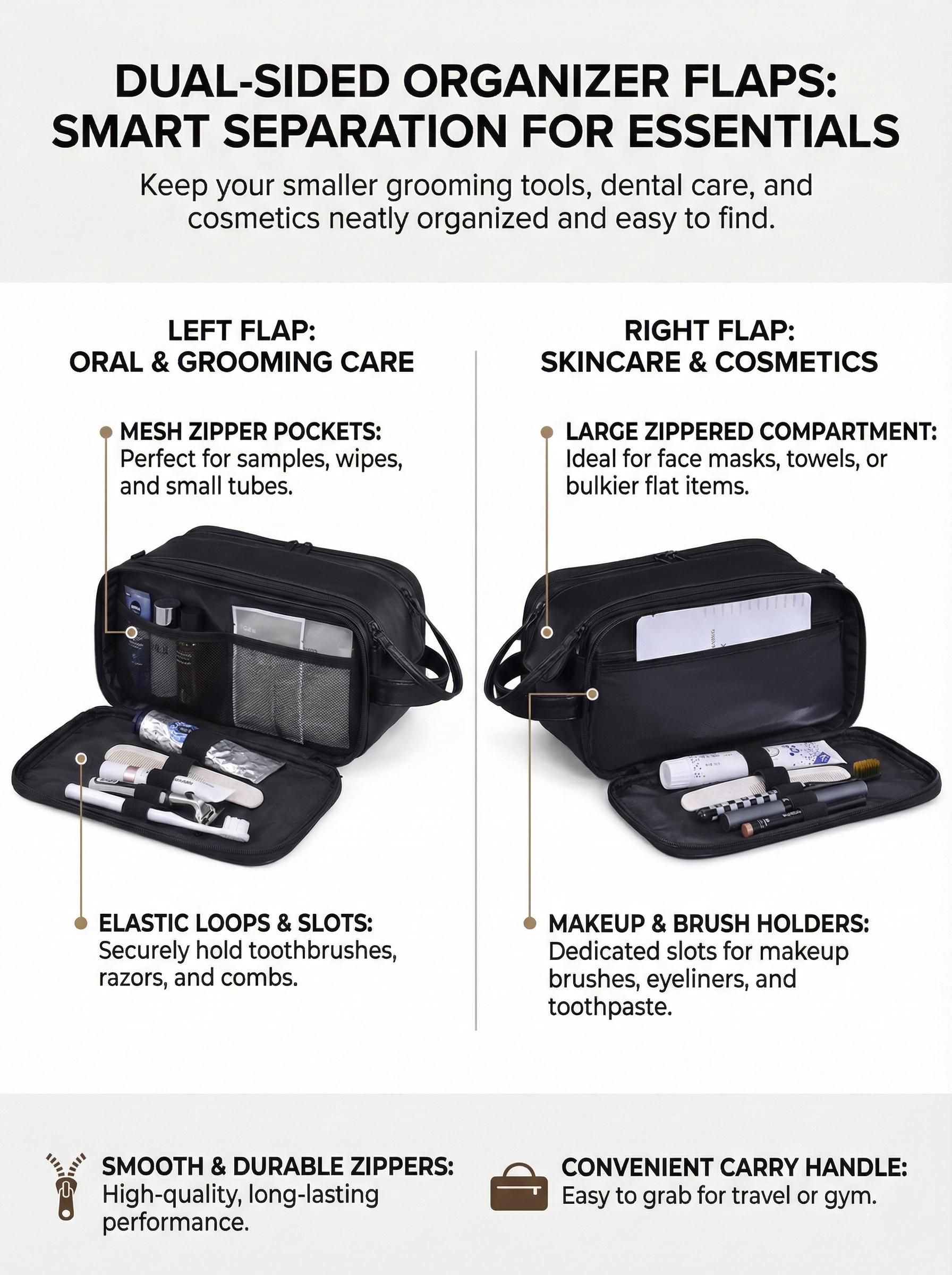 DUAL-SIDED ORGANIZER FLAPS: SMART SEPARATION FOR ESSENTIALS

Keep your smaller grooming tools, dental care, and cosmetics neatly organized and easy to find.

LEFT FLAP:
ORAL & GROOMING CARE

MESH ZIPPER POCKETS:
Perfect for samples, wipes, and small tubes.

ELASTIC LOOPS & SLOTS:
Securely hold toothbrushes, razors, and combs.

RIGHT FLAP:
SKINCARE & COSMETICS

LARGE ZIPPERED COMPARTMENT:
Ideal for face masks, towels, or bulkier flat items.

MAKEUP & BRUSH HOLDERS:
Dedicated slots for makeup brushes, eyeliners, and toothpaste.

SMOOTH & DURABLE ZIPPERS:
High-quality, long-lasting performance.

CONVENIENT CARRY HANDLE:
Easy to grab for travel or gym.