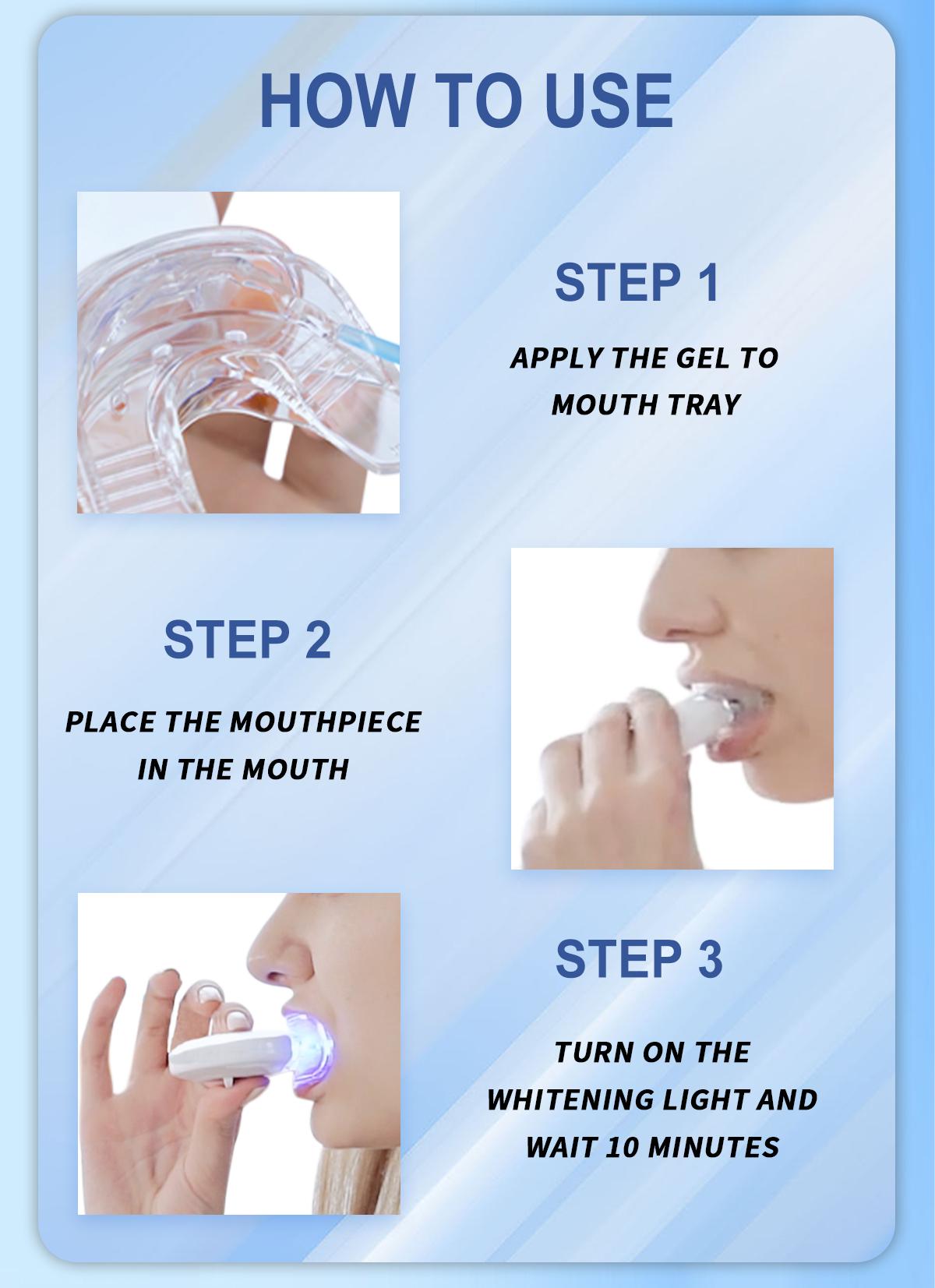 HOW TO USE

STEP 1

APPLY THE GEL TO MOUTH TRAY

STEP 2

PLACE THE MOUTHPIECE IN THE MOUTH

STEP 3

TURN ON THE WHITENING LIGHT AND WAIT 10 MINUTES