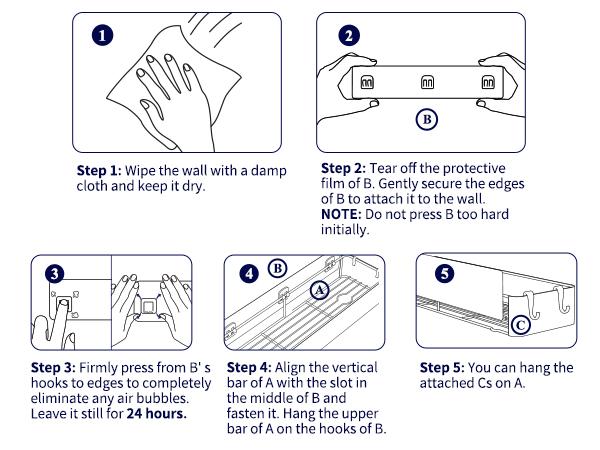 1

Step 1: Wipe the wall with a damp cloth and keep it dry.

2

B

Step 2: Tear off the protective film of B. Gently secure the edges of B to attach it to the wall.
NOTE: Do not press B too hard initially.

3

Step 3: Firmly press from B' s hooks to edges to completely eliminate any air bubbles. Leave it still for 24 hours.

4 B A

Step 4: Align the vertical bar of A with the slot in the middle of B and fasten it. Hang the upper bar of A on the hooks of B.

5 C

Step 5: You can hang the attached Cs on A.