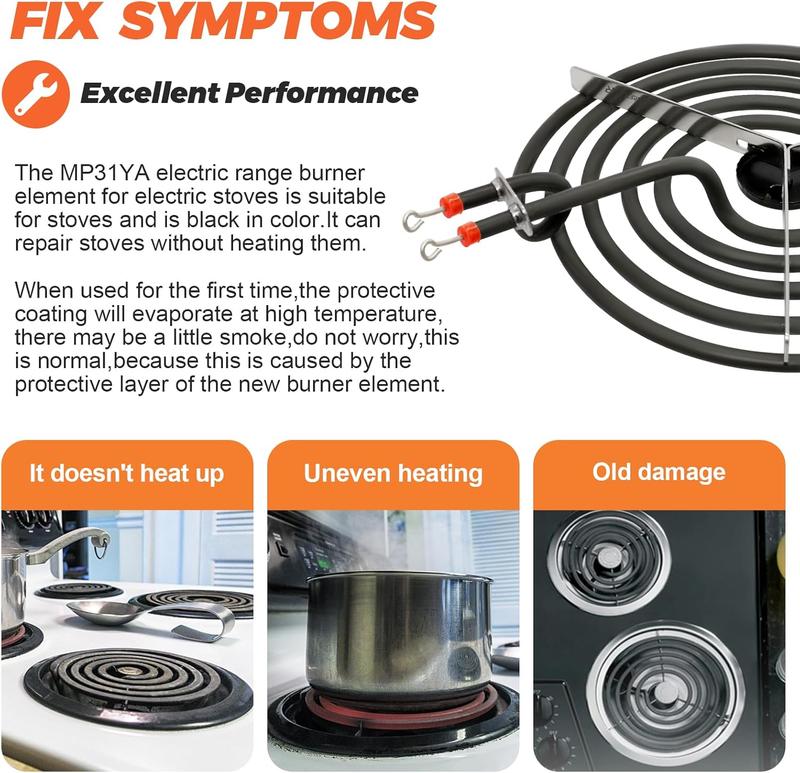 FIX SYMPTOMS

Excellent Performance

The MP31YA electric range burner element for electric stoves is suitable for stoves and is black in color.It can repair stoves without heating them.

When used for the first time,the protective coating will evaporate at high temperature, there may be a little smoke,do not worry,this is normal,because this is caused by the protective layer of the new burner element.

It doesn't heat up

Uneven heating

Old damage