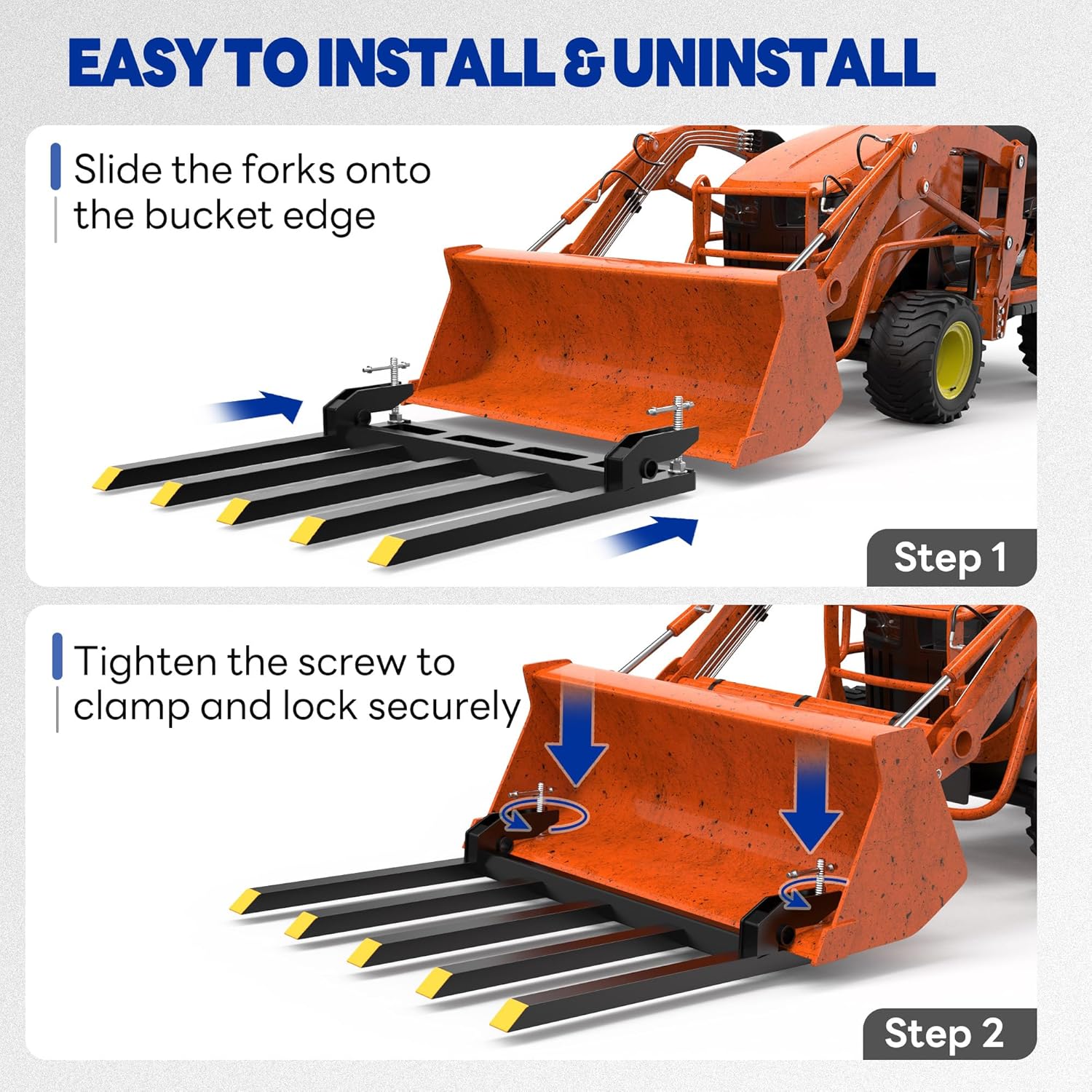 EASY TO INSTALL & UNINSTALL

Slide the forks onto the bucket edge

Step 1

Tighten the screw to clamp and lock securely

Step 2