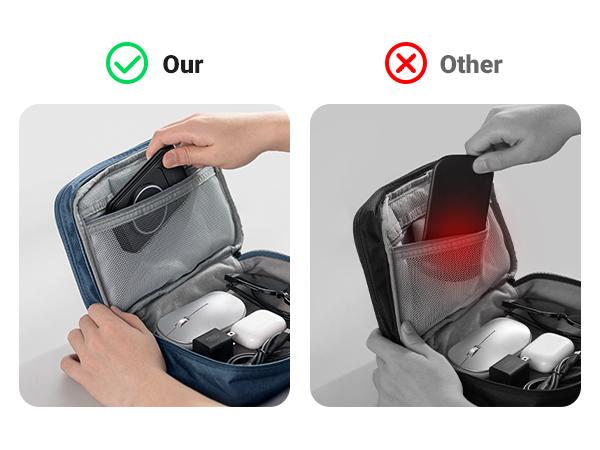 Our

Other