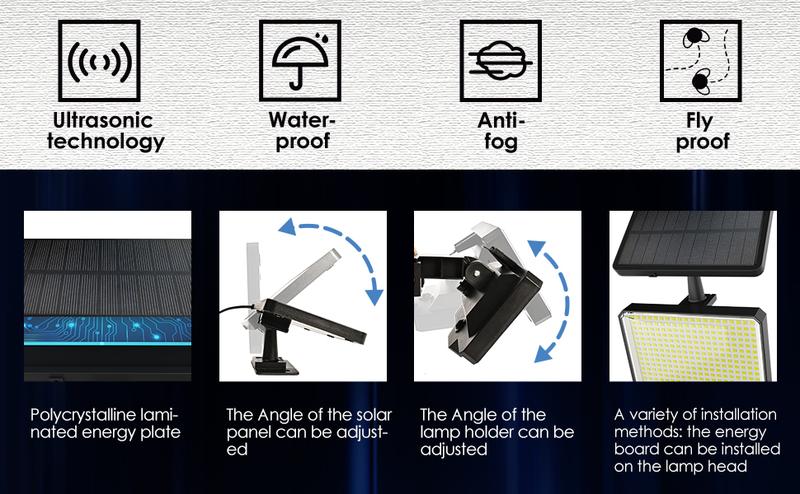 Ultrasonic technology

Waterproof

Antifog

Fly proof

Polycrystalline laminated energy plate

The Angle of the solar panel can be adjusted

The Angle of the lamp holder can be adjusted

A variety of installation methods: the energy board can be installed on the lamp head