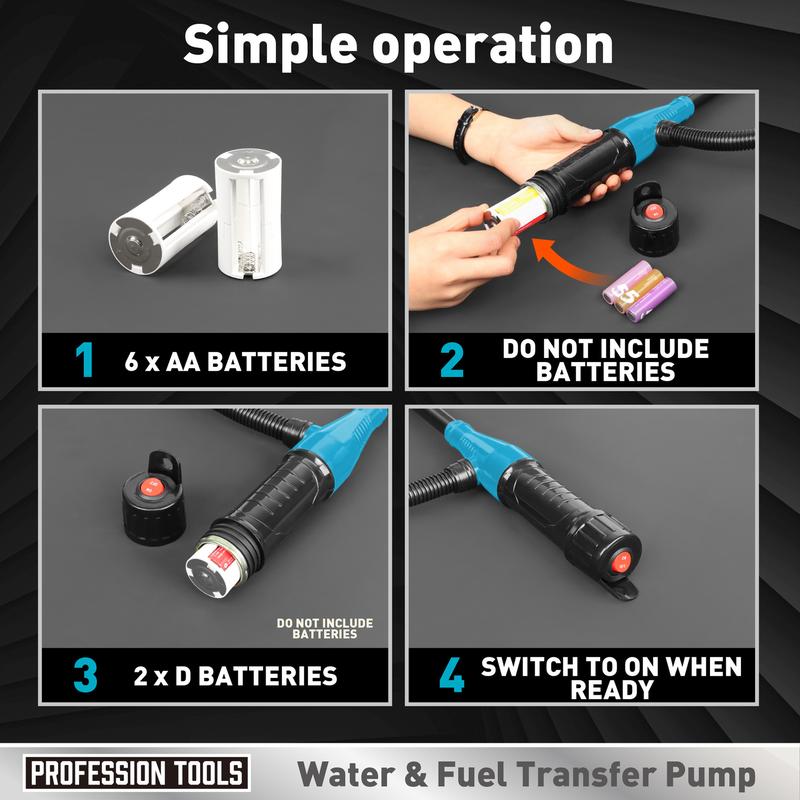 Simple operation

1 6 x AA BATTERIES

2 DO NOT INCLUDE BATTERIES

DO NOT INCLUDE BATTERIES

3 2 x D BATTERIES

4 SWITCH TO ON WHEN READY

PROFESSION TOOLS

Water & Fuel Transfer Pump