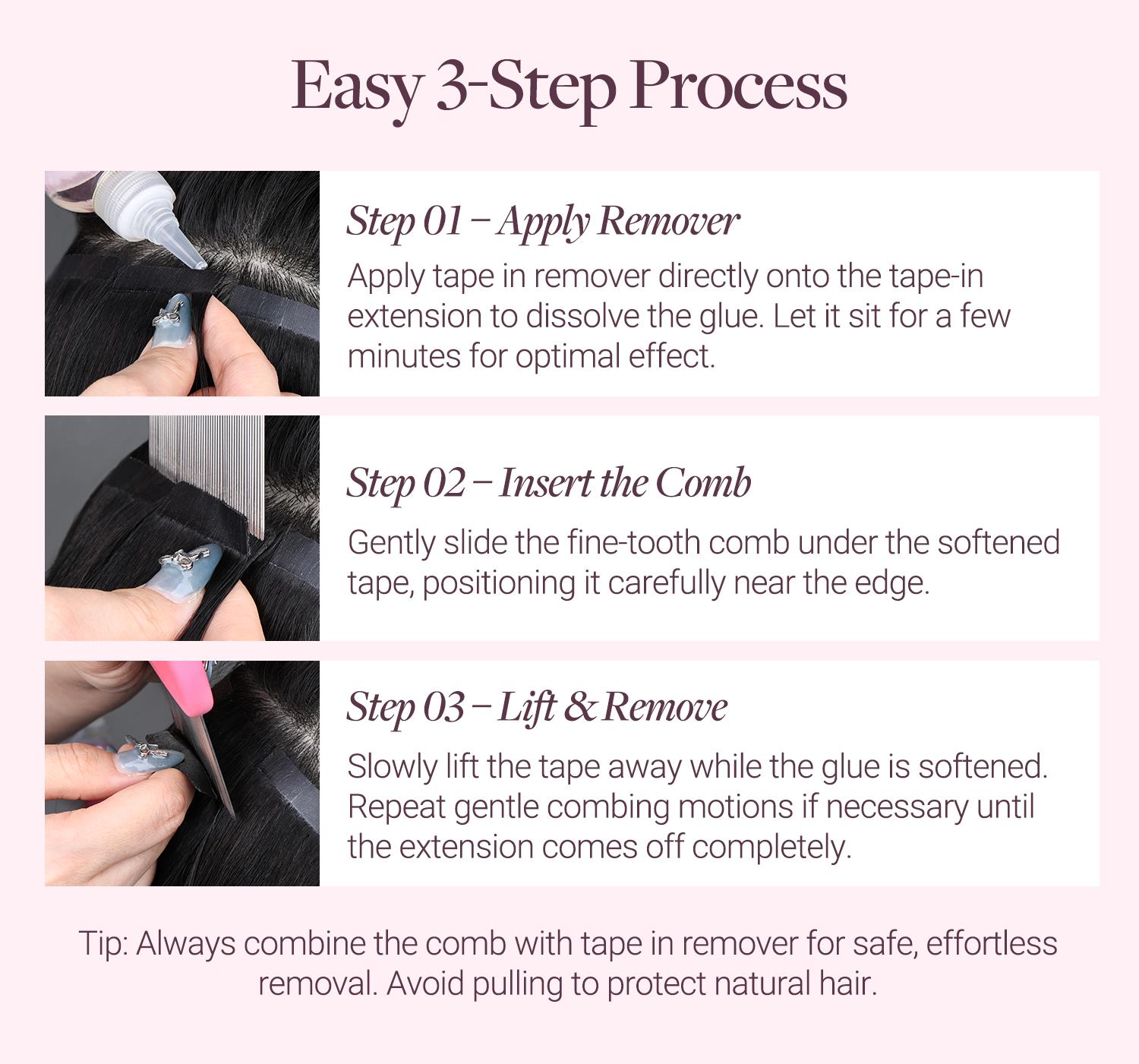 Easy 3-Step Process

Step 01 – Apply Remover

Apply tape in remover directly onto the tape-in extension to dissolve the glue. Let it sit for a few minutes for optimal effect.

Step 02 – Insert the Comb

Gently slide the fine-tooth comb under the softened tape, positioning it carefully near the edge.

Step 03 – Lift & Remove

Slowly lift the tape away while the glue is softened. Repeat gentle combing motions if necessary until the extension comes off completely.

Tip: Always combine the comb with tape in remover for safe, effortless removal. Avoid pulling to protect natural hair.