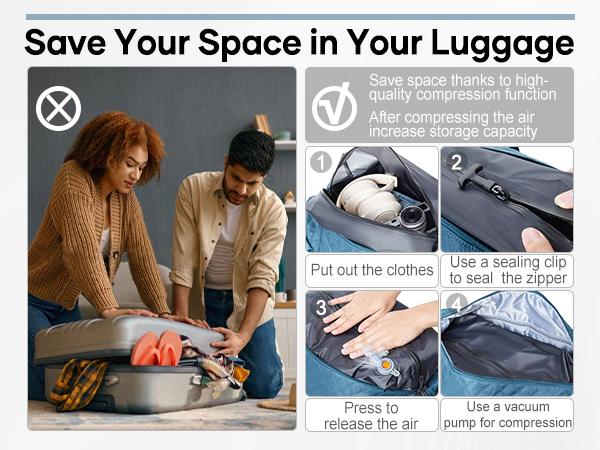 Save Your Space in Your Luggage

Save space thanks to high-quality compression function
After compressing the air increase storage capacity

1
2
Put out the clothes
Use a sealing clip to seal the zipper
3
4
Press to release the air
Use a vacuum pump for compression