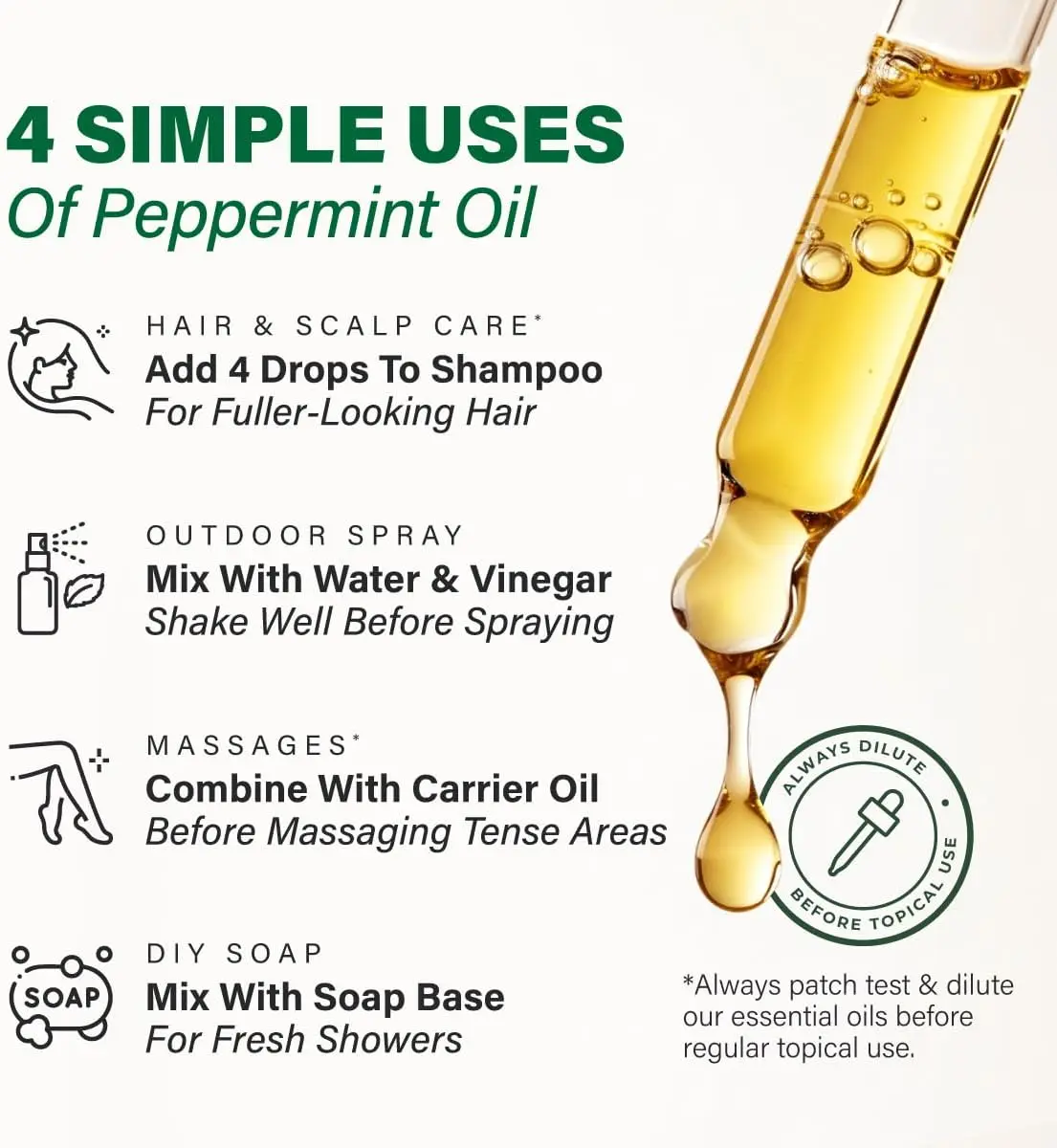 4 SIMPLE USES
Of Peppermint Oil

HAIR & SCALP CARE*
Add 4 Drops To Shampoo
For Fuller-Looking Hair

OUTDOOR SPRAY
Mix With Water & Vinegar
Shake Well Before Spraying

MASSAGES*
Combine With Carrier Oil
Before Massaging Tense Areas

SOAP
DIY SOAP
Mix With Soap Base
For Fresh Showers

ALWAYS DILUTE • BEFORE TOPICAL USE

*Always patch test & dilute our essential oils before regular topical use.