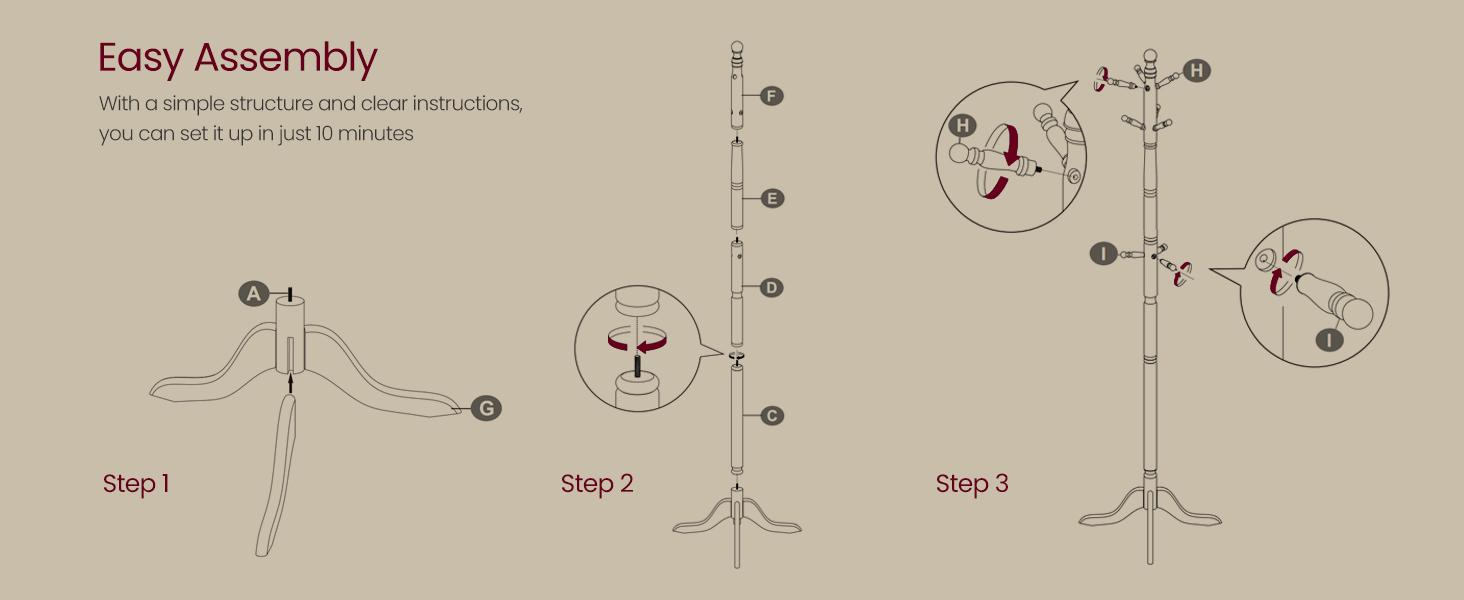 Easy Assembly

With a simple structure and clear instructions, you can set it up in just 10 minutes

A

G

Step 1

F

E

D

C

Step 2

H

H

I

I

Step 3